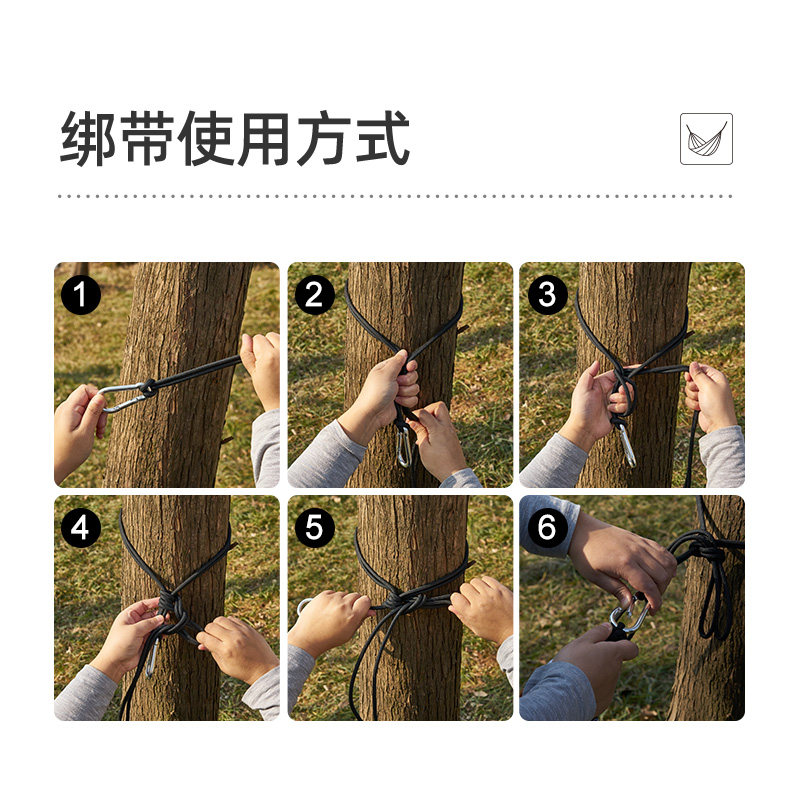 绑带使用方式

1

2

3

4

5

6