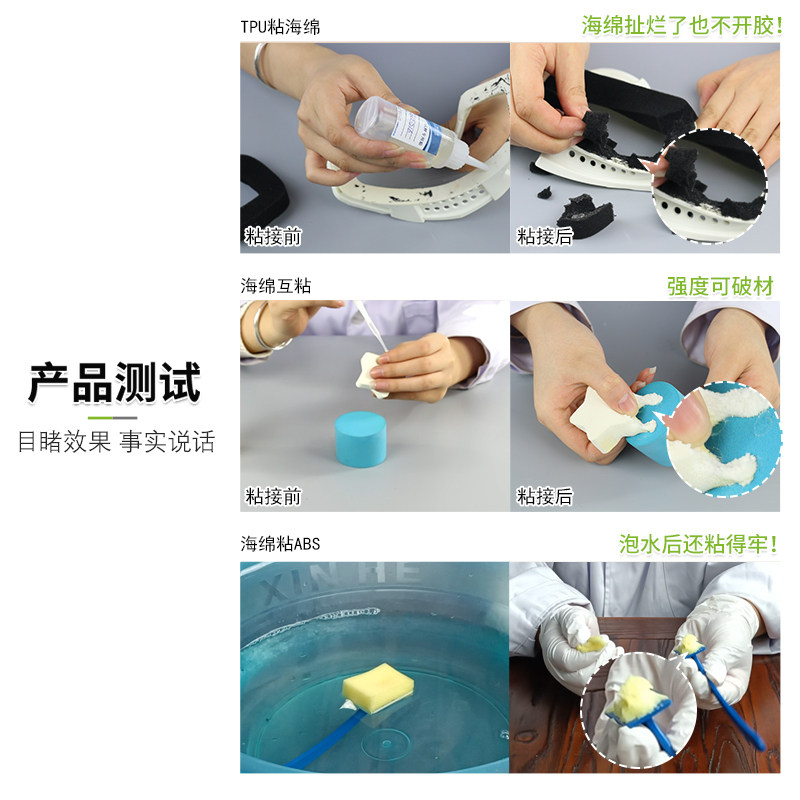 产品测试
目睹效果 事实说话

TPU粘海绵
海绵扯烂了也不开胶!
粘接前
粘接后

海绵互粘
强度可破材
粘接前
粘接后

海绵粘ABS
泡水后还粘得牢!
XIN HE