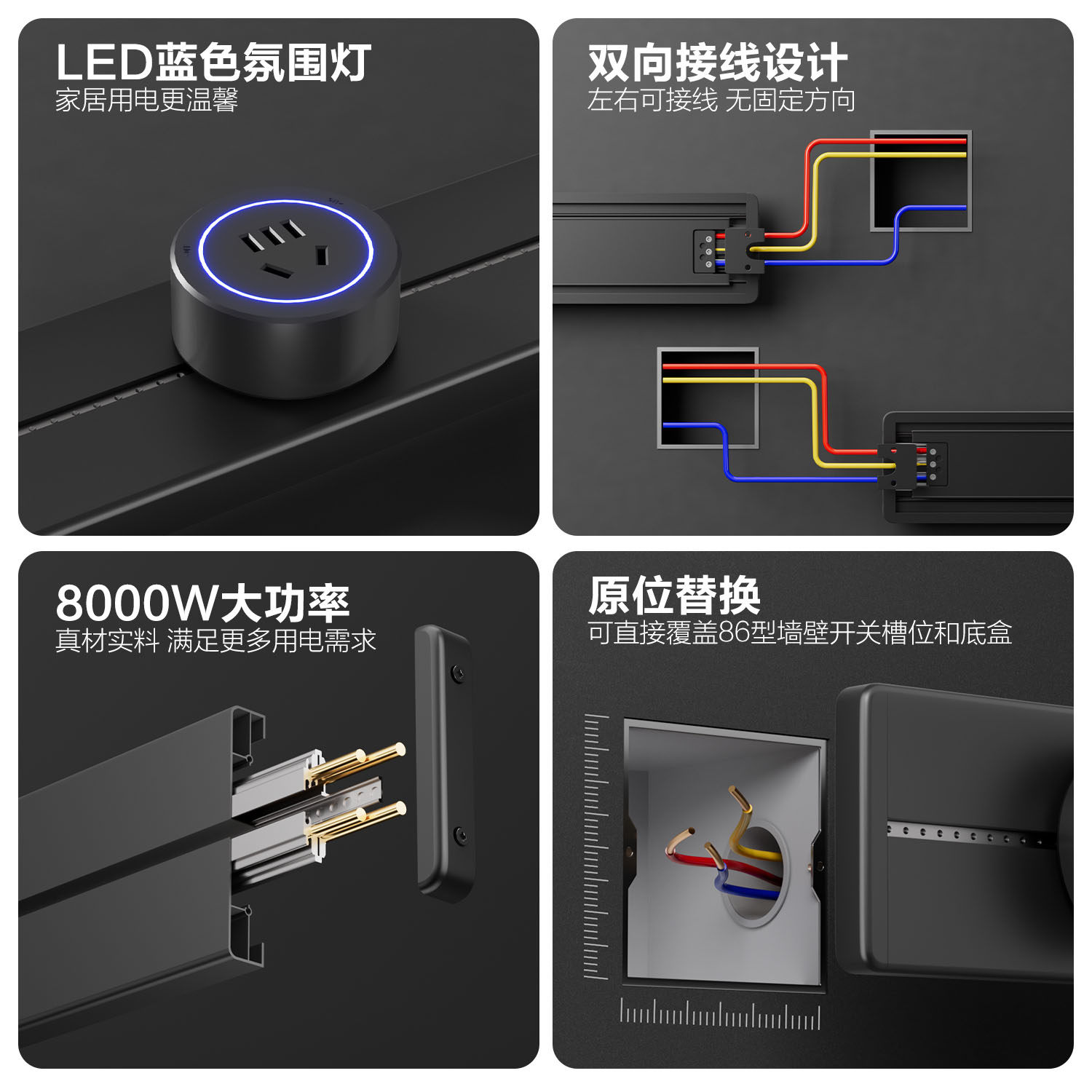 LED蓝色氛围灯
家居用电更温馨

双向接线设计
左右可接线 无固定方向

8000W大功率
真材实料 满足更多用电需求

原位替换
可直接覆盖86型墙壁开关槽位和底盒