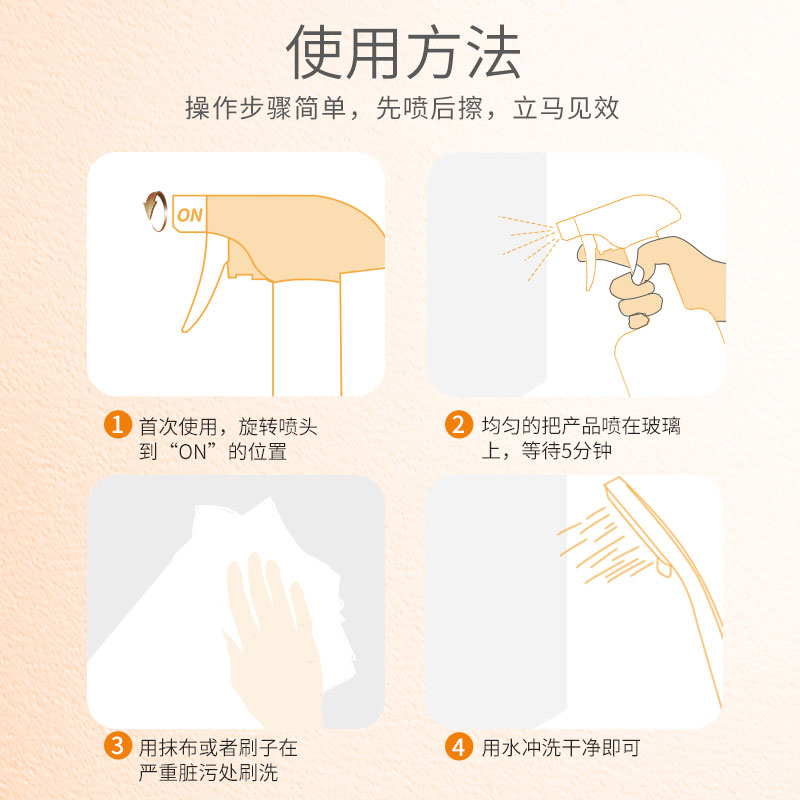 使用方法

操作步骤简单，先喷后擦，立马见效

ON

1 首次使用，旋转喷头到“ON”的位置

2 均匀的把产品喷在玻璃上，等待5分钟

3 用抹布或者刷子在严重脏污处刷洗

4 用水冲洗干净即可