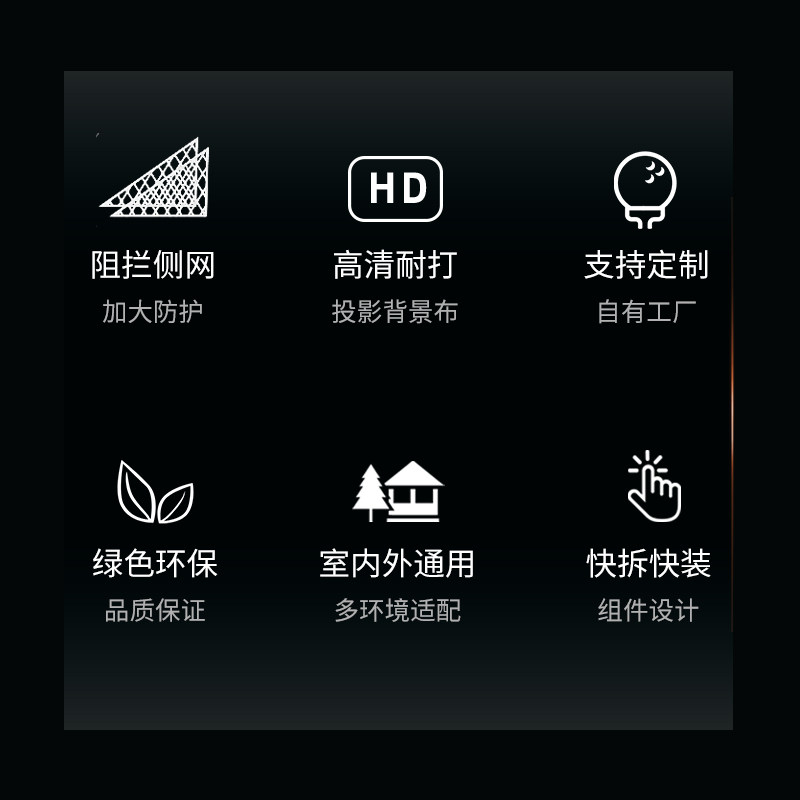 阻拦侧网
加大防护

HD
高清耐打
投影背景布

支持定制
自有工厂

绿色环保
品质保证

室内外通用
多环境适配

快拆快装
组件设计