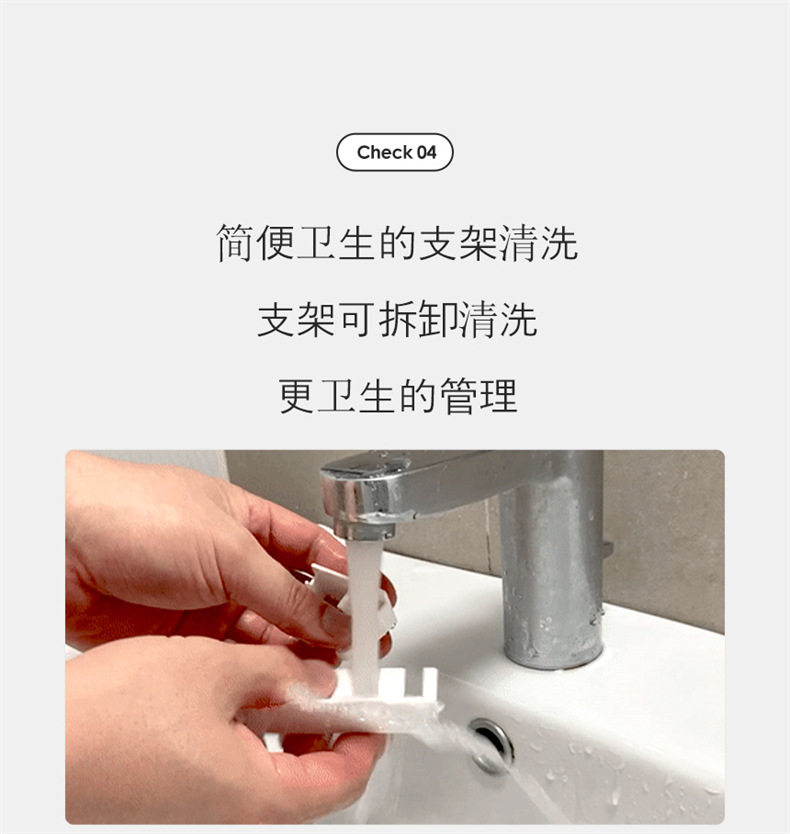 Check 04

简便卫生的支架清洗

支架可拆卸清洗

更卫生的管理