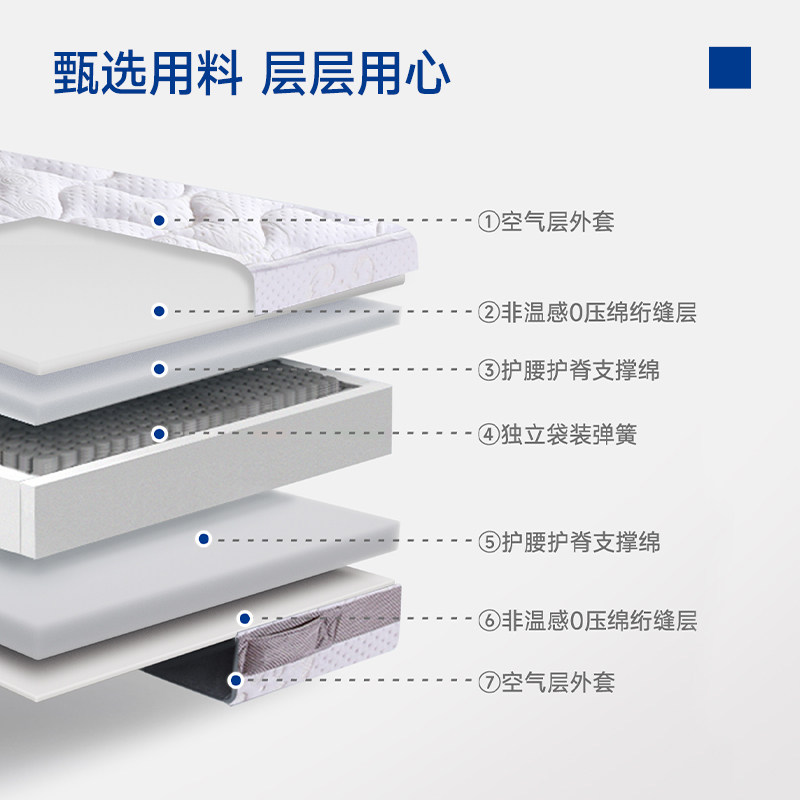 甄选用料 层层用心

①空气层外套

②非温感0压绵绗缝层

③护腰护脊支撑绵

④独立袋装弹簧

⑤护腰护脊支撑绵

⑥非温感0压绵绗缝层

⑦空气层外套