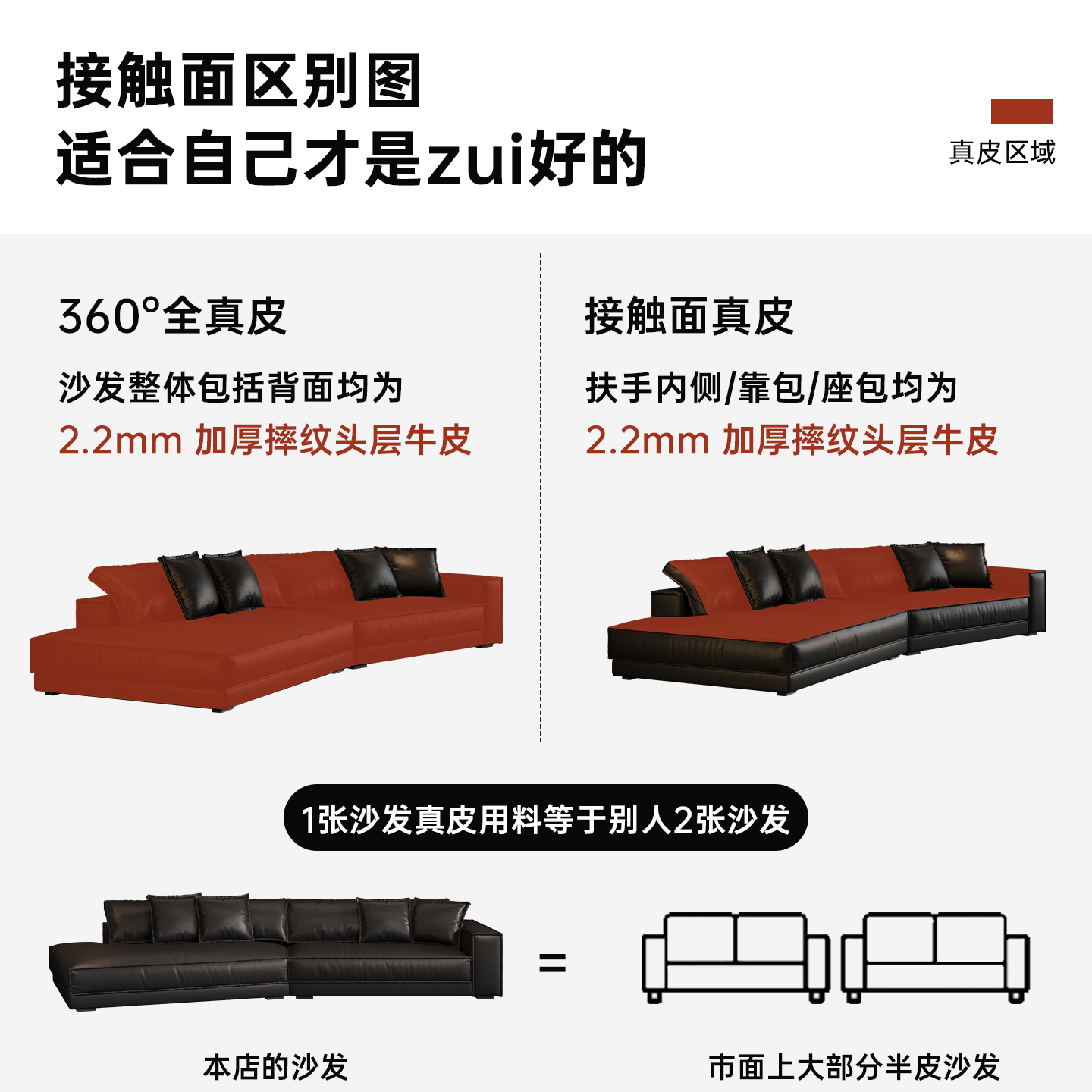 接触面区别图
适合自己才是zui好的

真皮区域

360°全真皮
沙发整体包括背面均为
2.2mm 加厚摔纹头层牛皮

接触面真皮
扶手内侧/靠包/座包均为
2.2mm 加厚摔纹头层牛皮

1张沙发真皮用料等于别人2张沙发

=

本店的沙发

市面上大部分半皮沙发