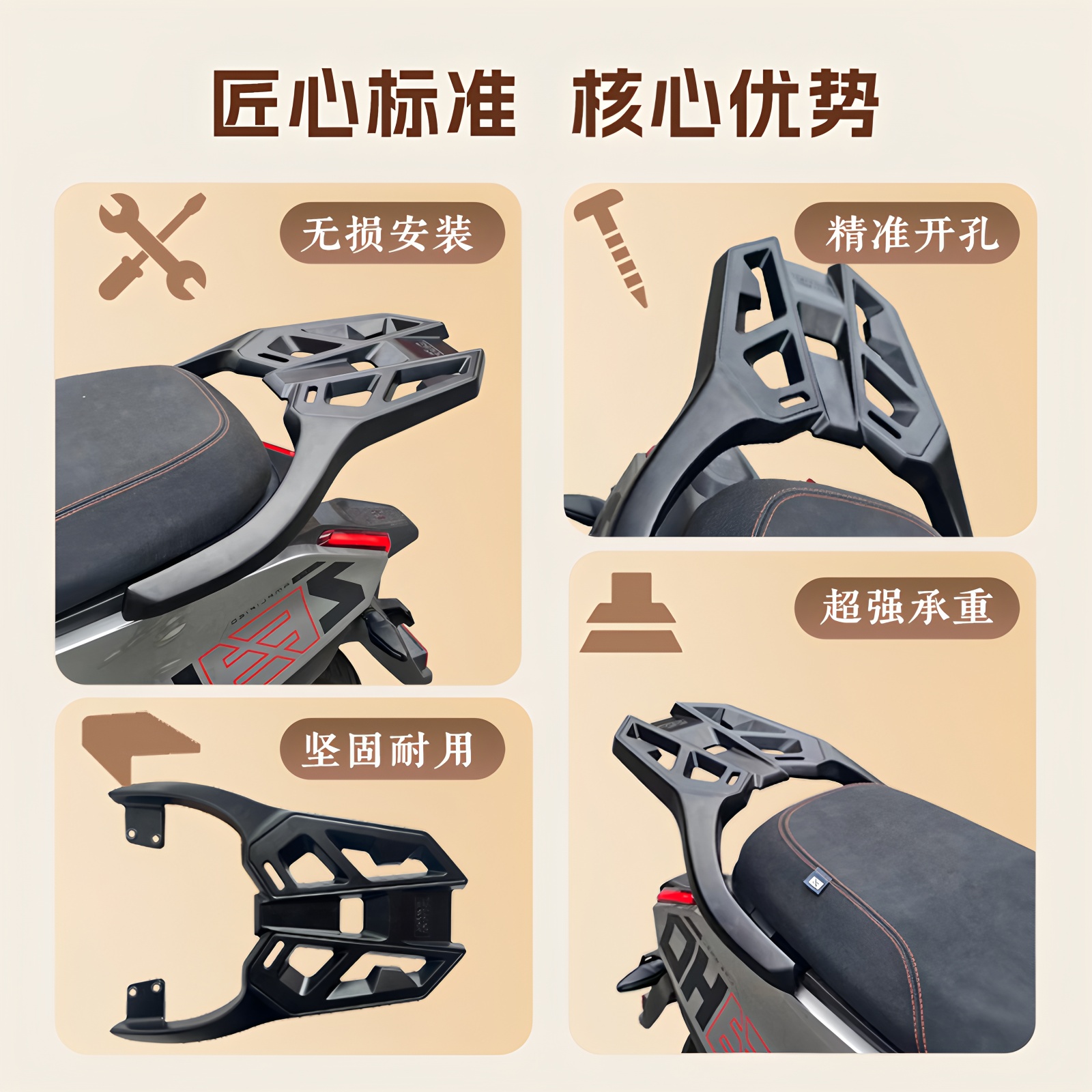 匠心标准 核心优势

无损安装

精准开孔

超强承重

坚固耐用