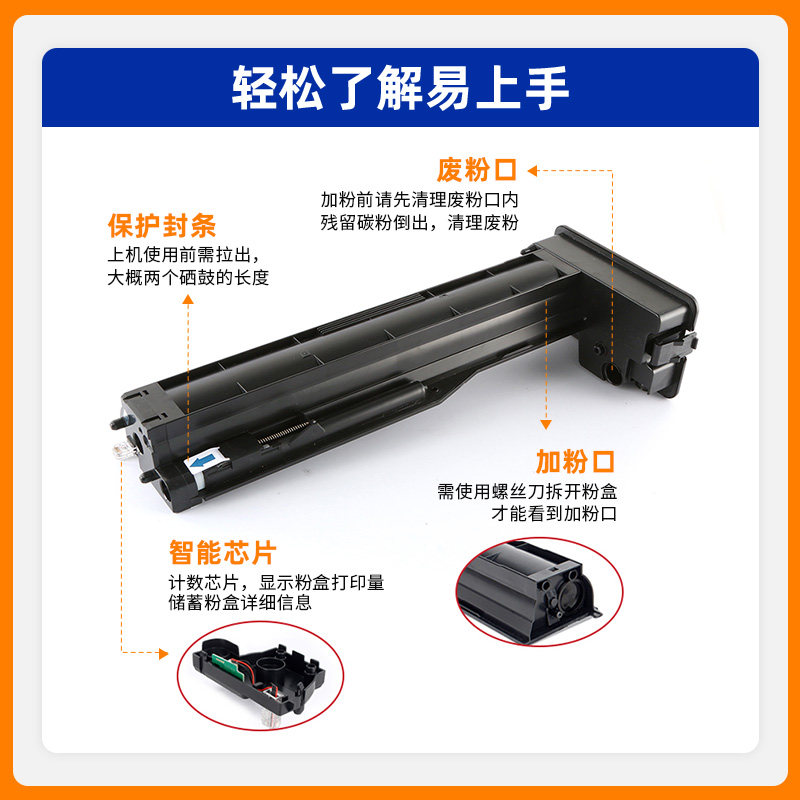 轻松了解易上手

废粉口
加粉前请先清理废粉口内残留碳粉倒出，清理废粉

保护封条
上机使用前需拉出，大概两个硒鼓的长度

加粉口
需使用螺丝刀拆开粉盒才能看到加粉口

智能芯片
计数芯片，显示粉盒打印量储蓄粉盒详细信息