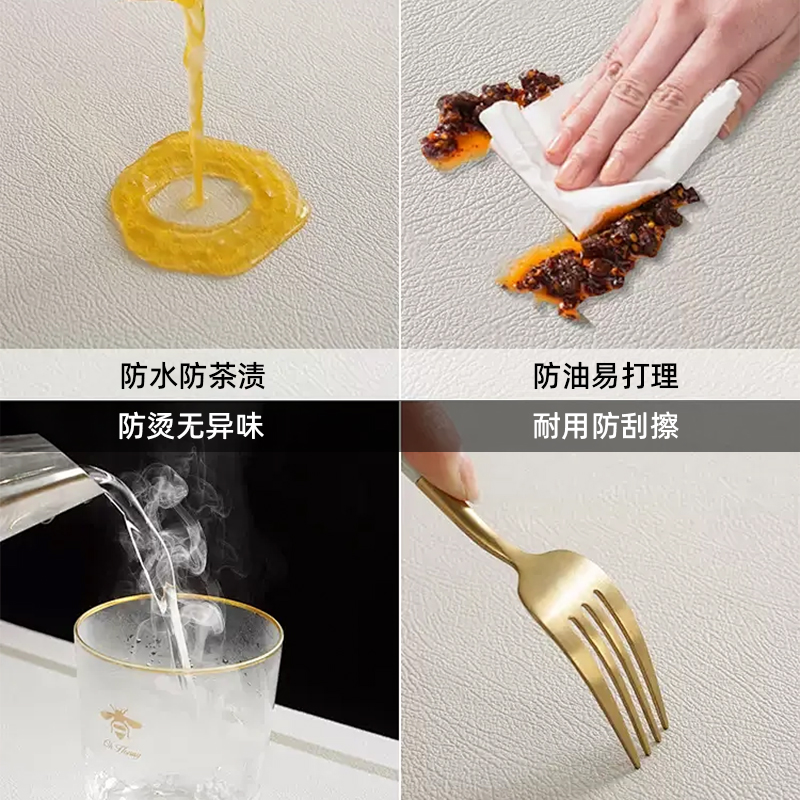 防水防茶渍

防油易打理

防烫无异味

耐用防刮擦

Oh Honey