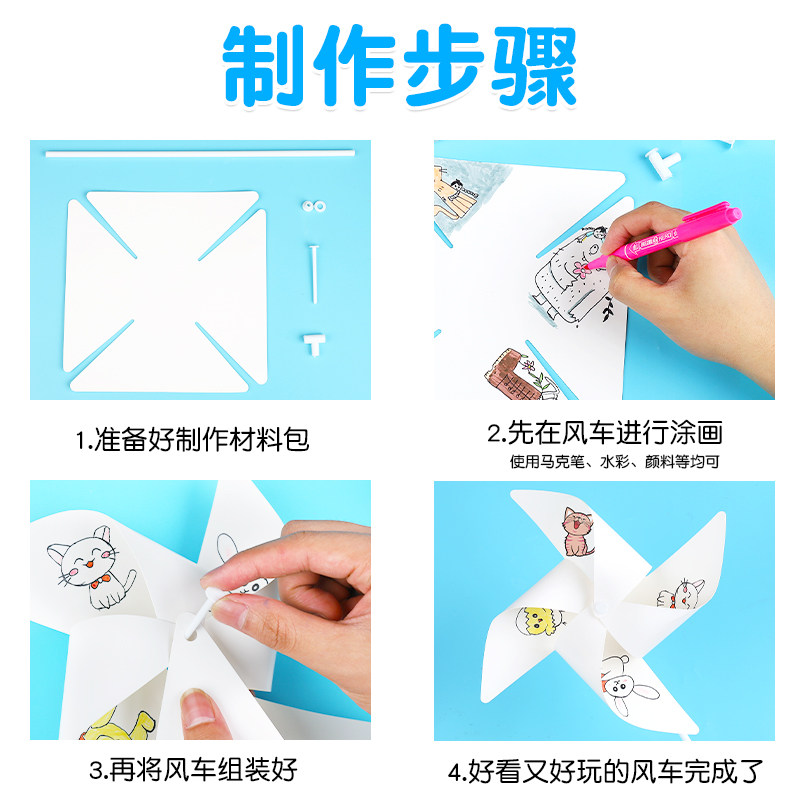 制作步骤

1.准备好制作材料包

2.先在风车进行涂画
使用马克笔、水彩、颜料等均可

3.再将风车组装好

4.好看又好玩的风车完成了