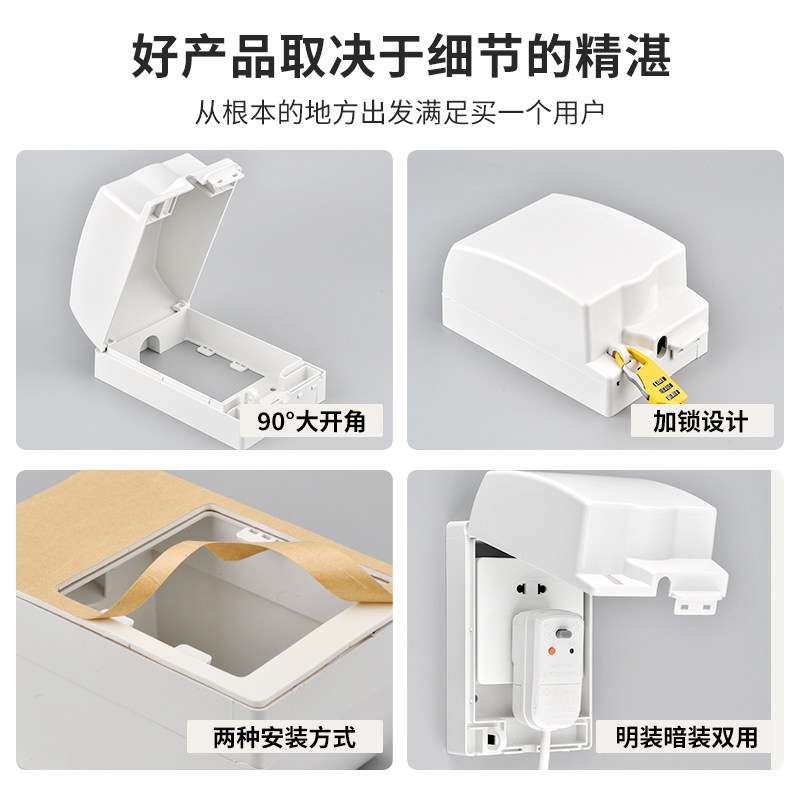 好产品取决于细节的精湛

从根本的地方出发满足买一个用户

90°大开角

加锁设计

两种安装方式

明装暗装双用