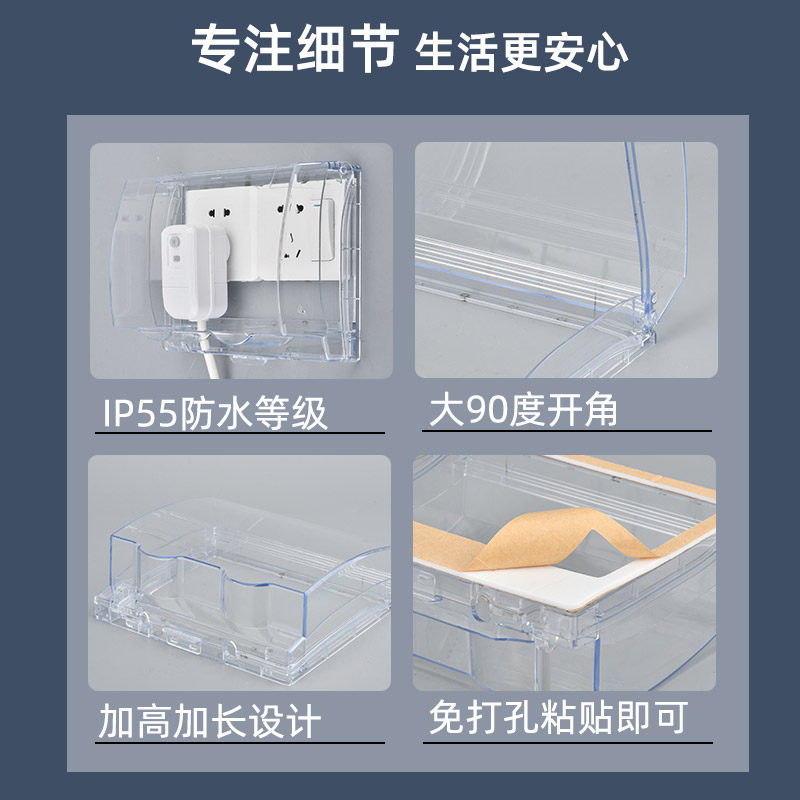 专注细节 生活更安心

IP55防水等级

大90度开角

加高加长设计

免打孔粘贴即可