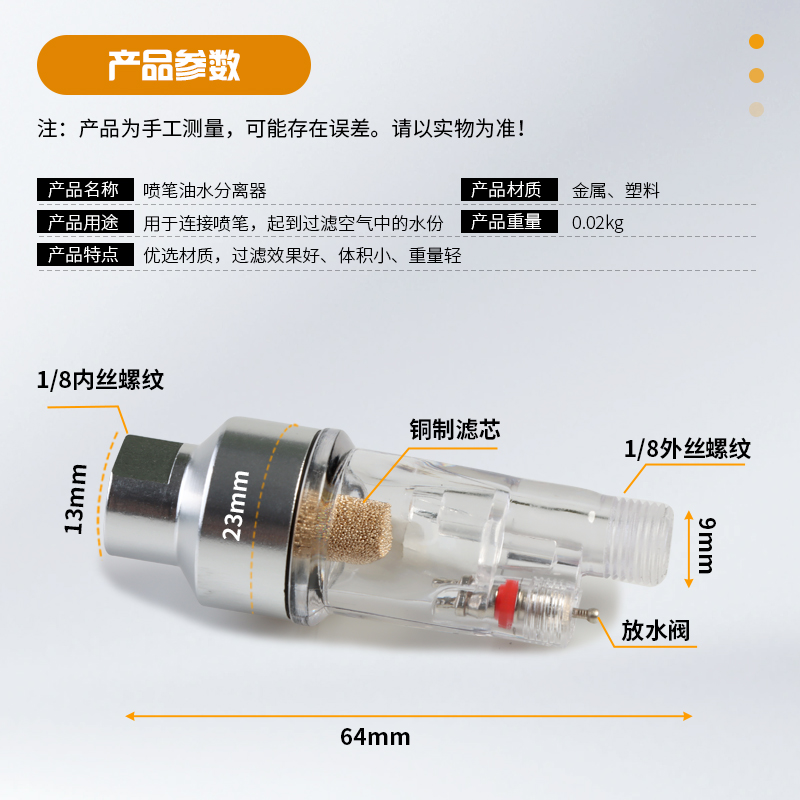 产品参数

注：产品为手工测量，可能存在误差。请以实物为准！

| 产品名称 | 喷笔油水分离器 | 产品材质 | 金属、塑料 |
|---|---|---|---|
| 产品用途 | 用于连接喷笔，起到过滤空气中的水份 | 产品重量 | 0.02kg |
| 产品特点 | 优选材质，过滤效果好、体积小、重量轻 | | |

1/8内丝螺纹

13mm

23mm

铜制滤芯

1/8外丝螺纹

9mm

放水阀

64mm