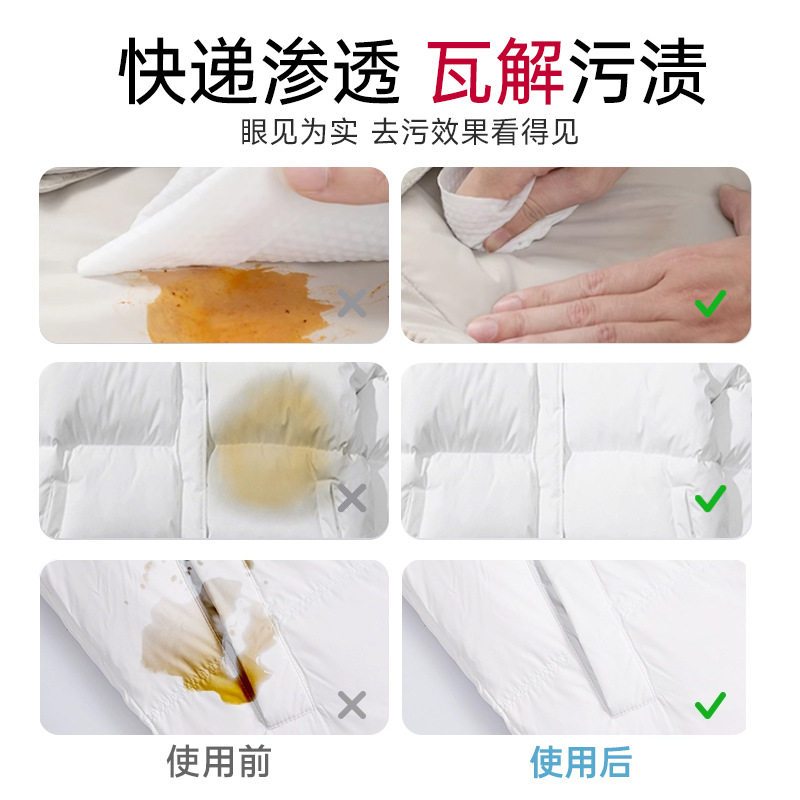 快递渗透 瓦解污渍

眼见为实 去污效果看得见

使用前

使用后