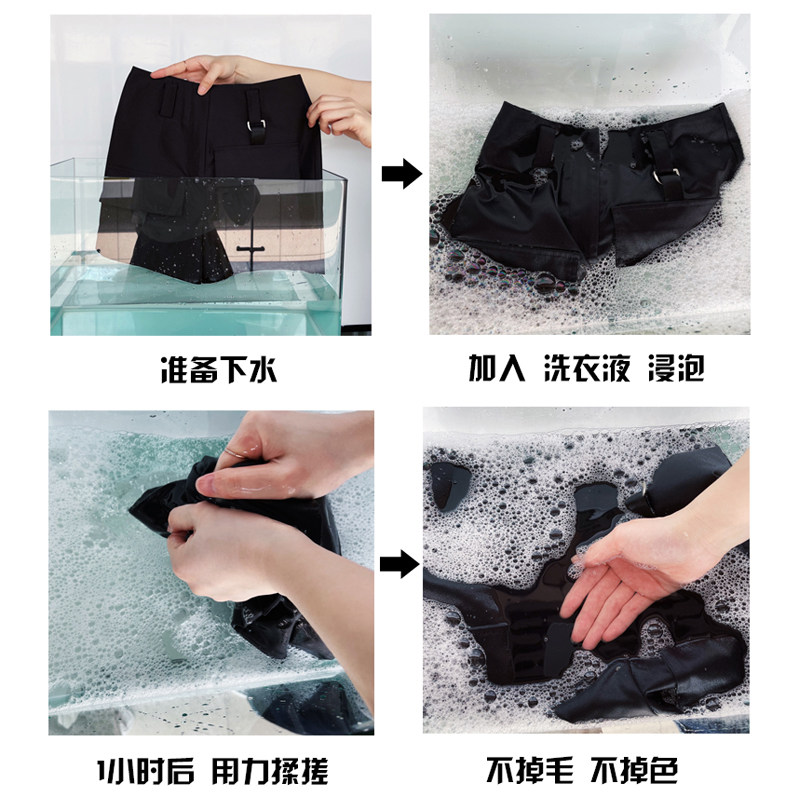 准备下水

加入 洗衣液 浸泡

1小时后 用力揉搓

不掉毛 不掉色