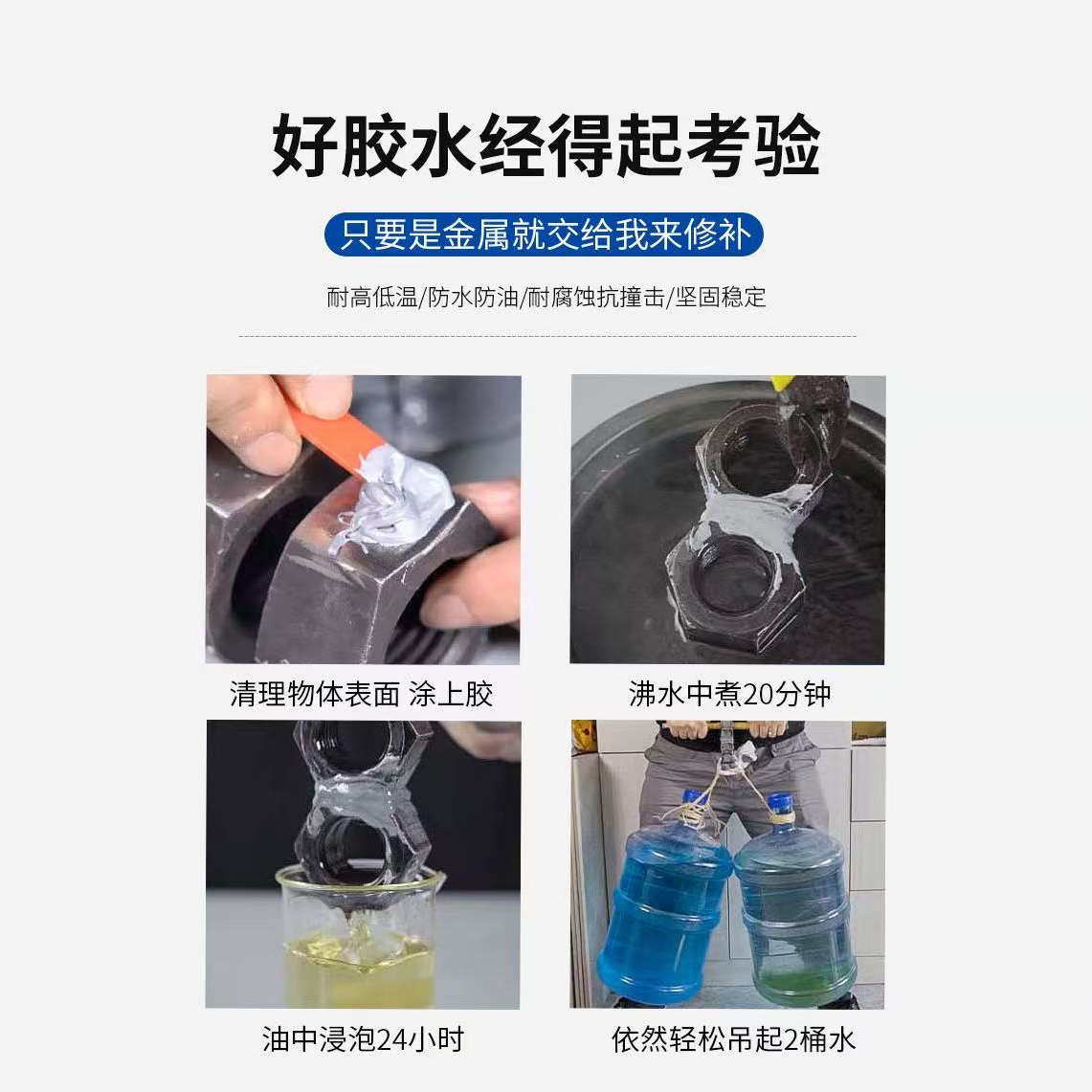 好胶水经得起考验

只要是金属就交给我来修补

耐高低温/防水防油/耐腐蚀抗撞击/坚固稳定

清理物体表面 涂上胶

沸水中煮20分钟

油中浸泡24小时

依然轻松吊起2桶水