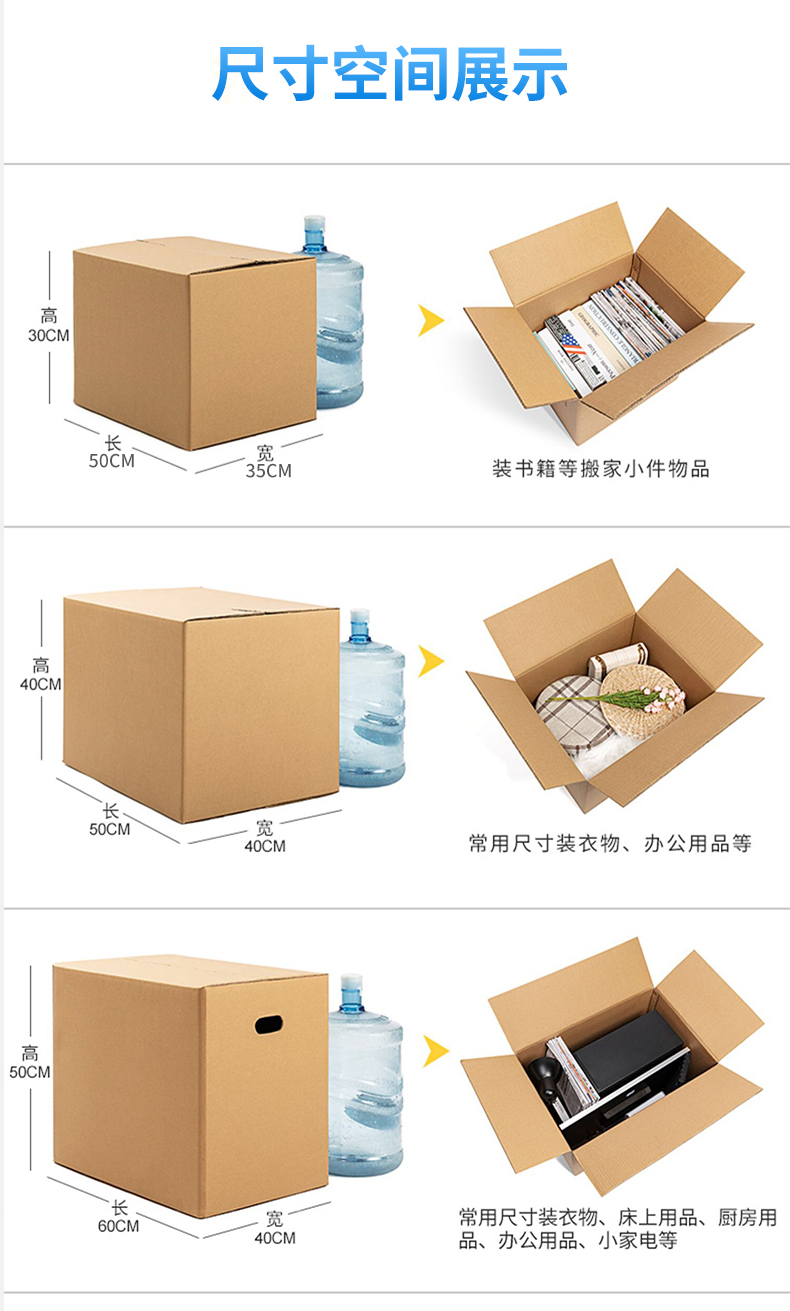 尺寸空间展示

高
30CM
长
50CM
宽
35CM

装书籍等搬家小件物品

高
40CM
长
50CM
宽
40CM

常用尺寸装衣物、办公用品等

高
50CM
长
60CM
宽
40CM

常用尺寸装衣物、床上用品、厨房用品、办公用品、小家电等