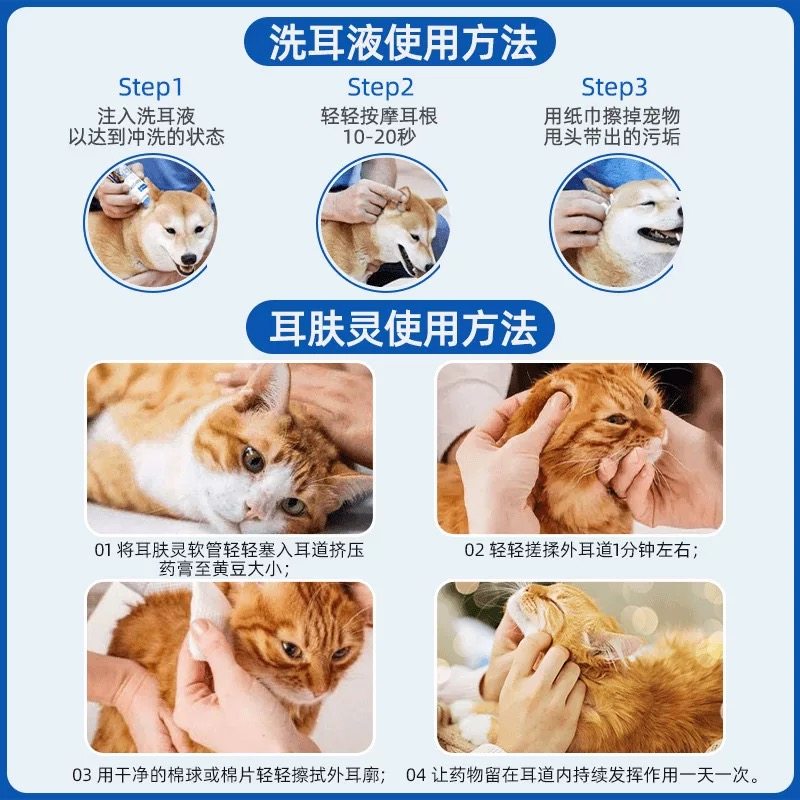 洗耳液使用方法

Step1
注入洗耳液
以达到冲洗的状态

Step2
轻轻按摩耳根
10-20秒

Step3
用纸巾擦掉宠物
甩头带出的污垢

耳肤灵使用方法

01 将耳肤灵软管轻轻塞入耳道挤压药膏至黄豆大小；

02 轻轻搓揉外耳道1分钟左右；

03 用干净的棉球或棉片轻轻擦拭外耳廓；

04 让药物留在耳道内持续发挥作用一天一次。