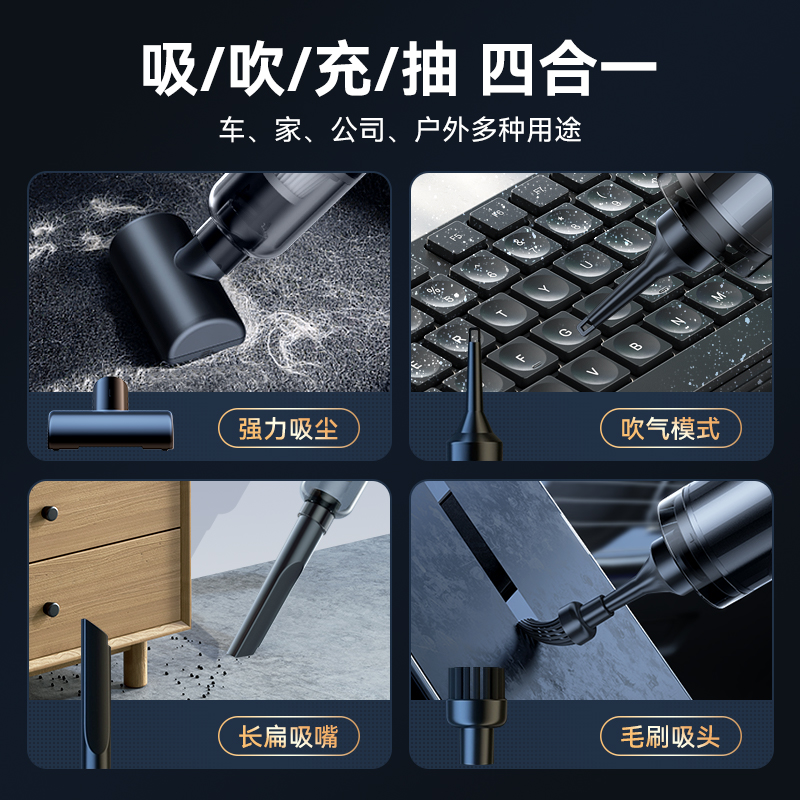 吸/吹/充/抽 四合一

车、家、公司、户外多种用途

强力吸尘

吹气模式

长扁吸嘴

毛刷吸头