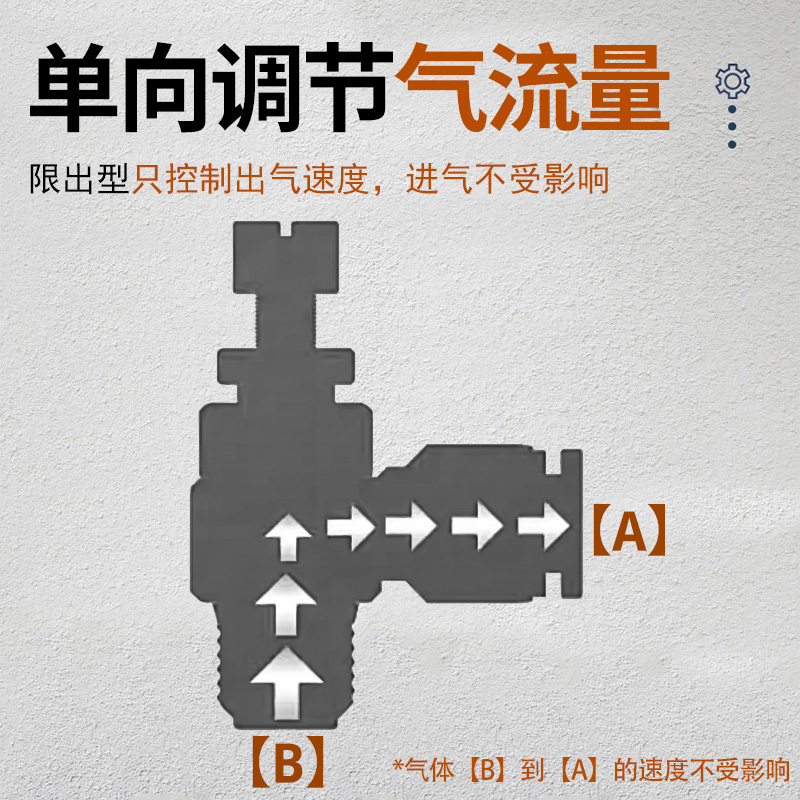 单向调节气流量

限出型只控制出气速度，进气不受影响

【A】

【B】

*气体【B】到【A】的速度不受影响