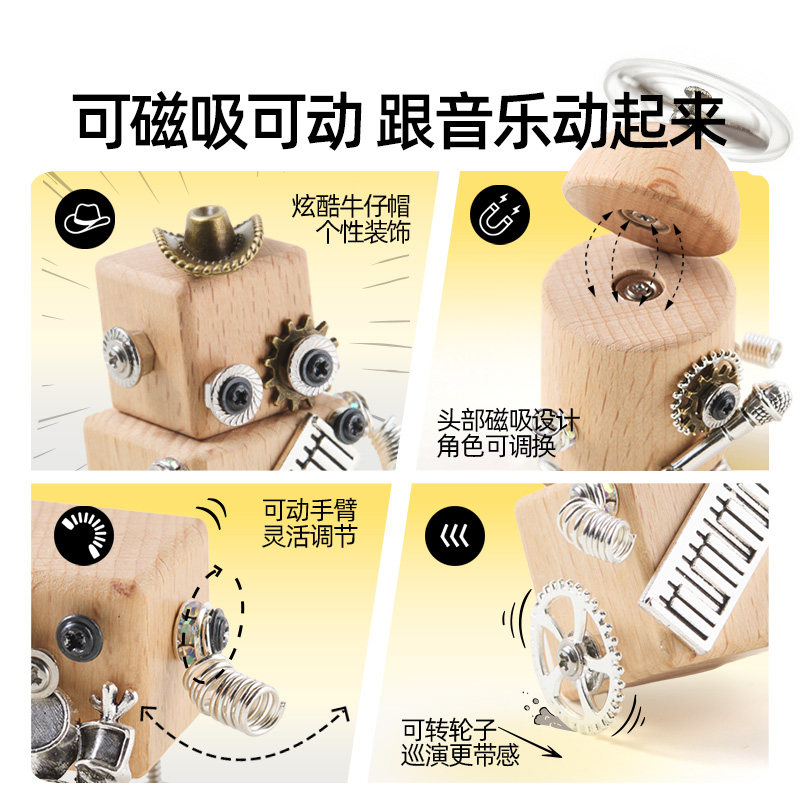 可磁吸可动 跟音乐动起来

炫酷牛仔帽
个性装饰

头部磁吸设计
角色可调换

可动手臂
灵活调节

可转轮子
巡演更带感