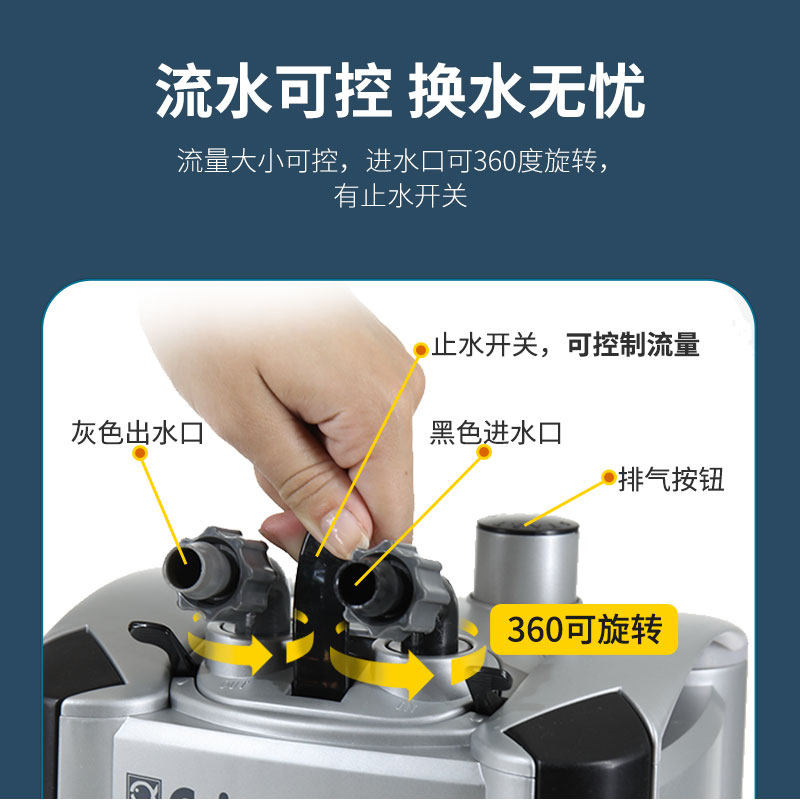 流水可控 换水无忧

流量大小可控，进水口可360度旋转，有止水开关

止水开关，可控制流量

灰色出水口

黑色进水口

排气按钮

360可旋转