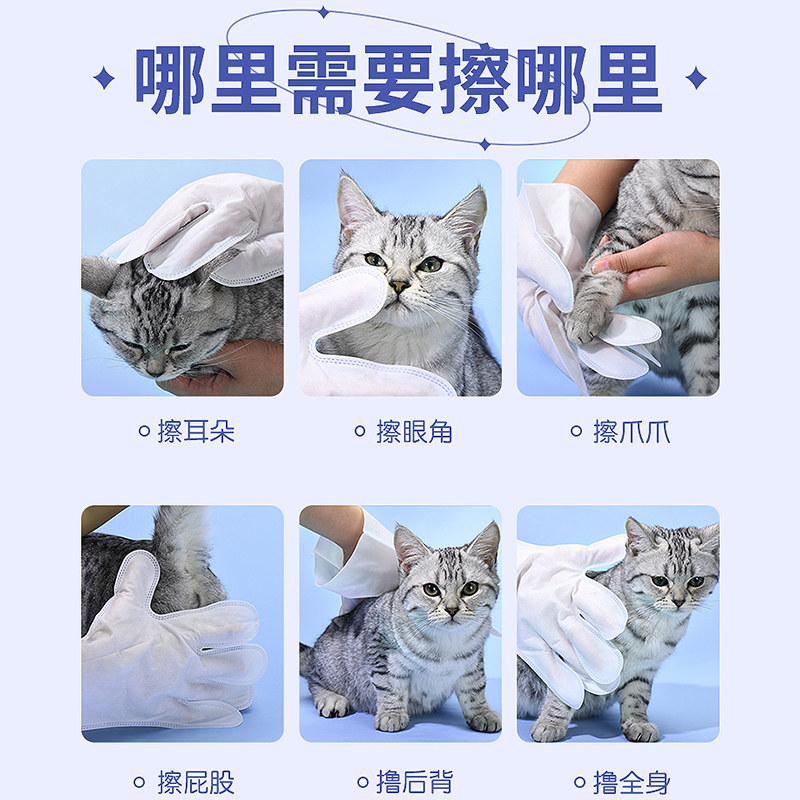 哪里需要擦哪里

擦耳朵

擦眼角

擦爪爪

擦屁股

撸后背

撸全身