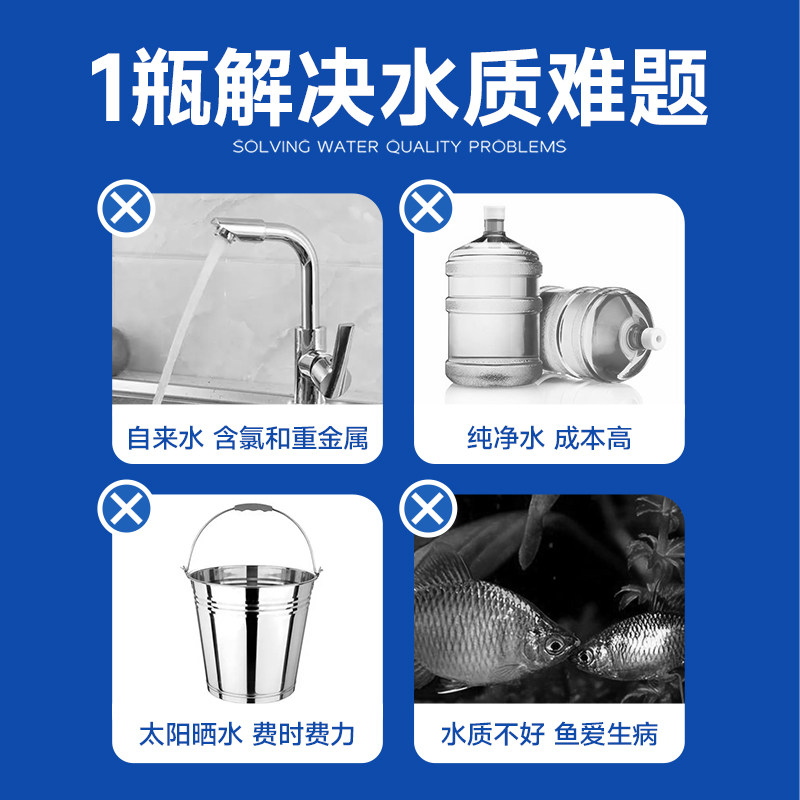 1瓶解决水质难题
SOLVING WATER QUALITY PROBLEMS

自来水 含氯和重金属

纯净水 成本高

太阳晒水 费时费力

水质不好 鱼爱生病