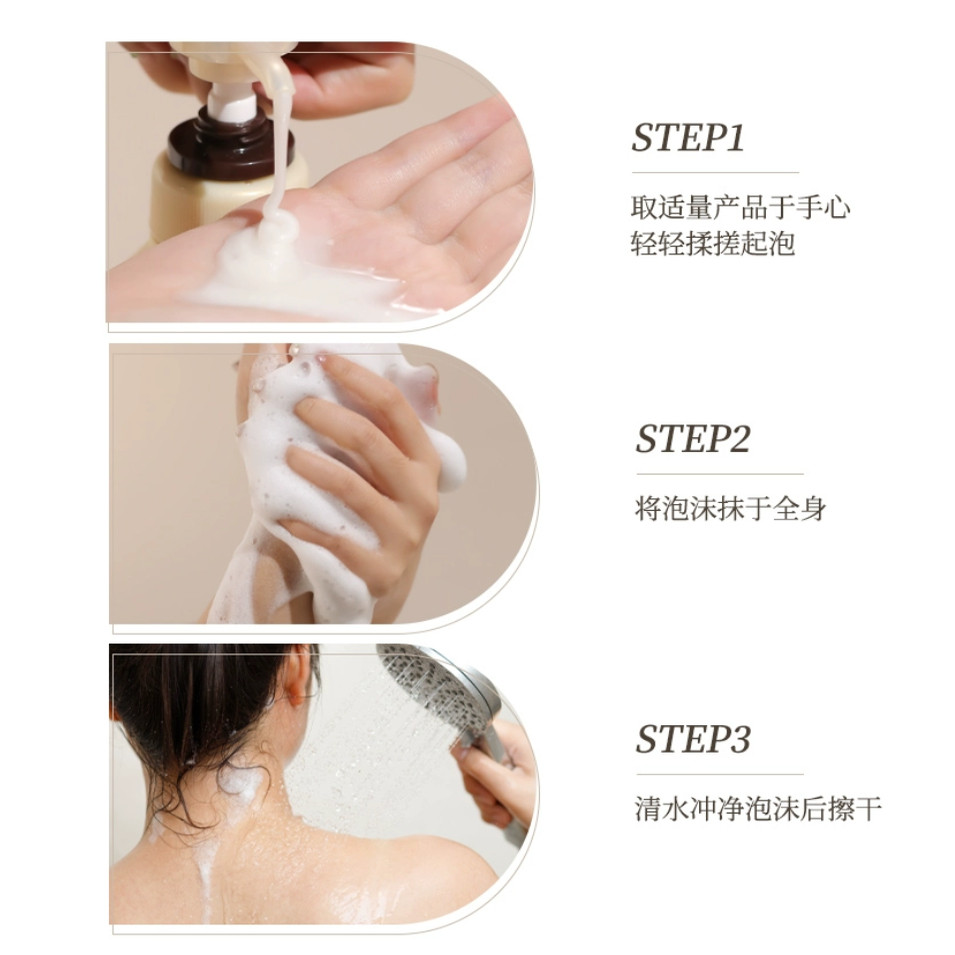 STEP1

取适量产品于手心
轻轻揉搓起泡

STEP2

将泡沫抹于全身

STEP3

清水冲净泡沫后擦干