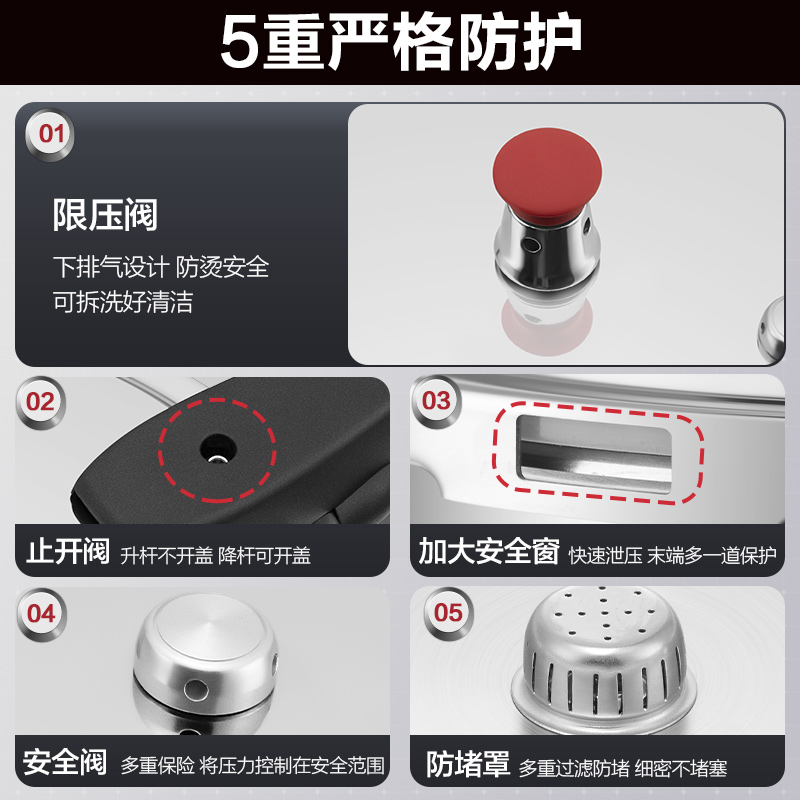 5重严格防护

01

限压阀

下排气设计 防烫安全
可拆洗好清洁

02

止开阀 升杆不开盖 降杆可开盖

03

加大安全窗 快速泄压 末端多一道保护

04

安全阀 多重保险 将压力控制在安全范围

05

防堵罩 多重过滤防堵 细密不堵塞