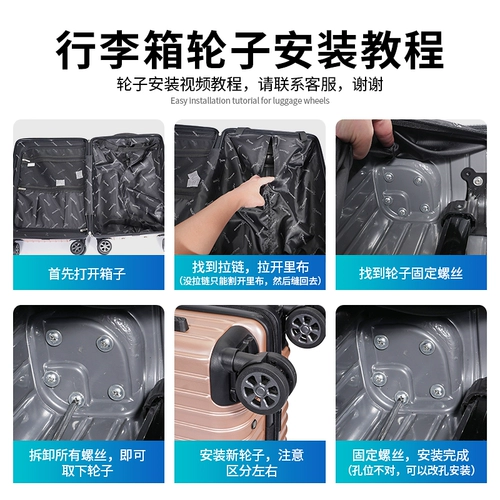 行李箱轮子安装教程

轮子安装视频教程，请联系客服，谢谢

Easy installation tutorial for luggage wheels

首先打开箱子

找到拉链，拉开里布
（没拉链只能割开里布，然后缝回去）

找到轮子固定螺丝

拆卸所有螺丝，即可取下轮子

安装新轮子，注意区分左右

固定螺丝，安装完成
（孔位不对，可以改孔安装）