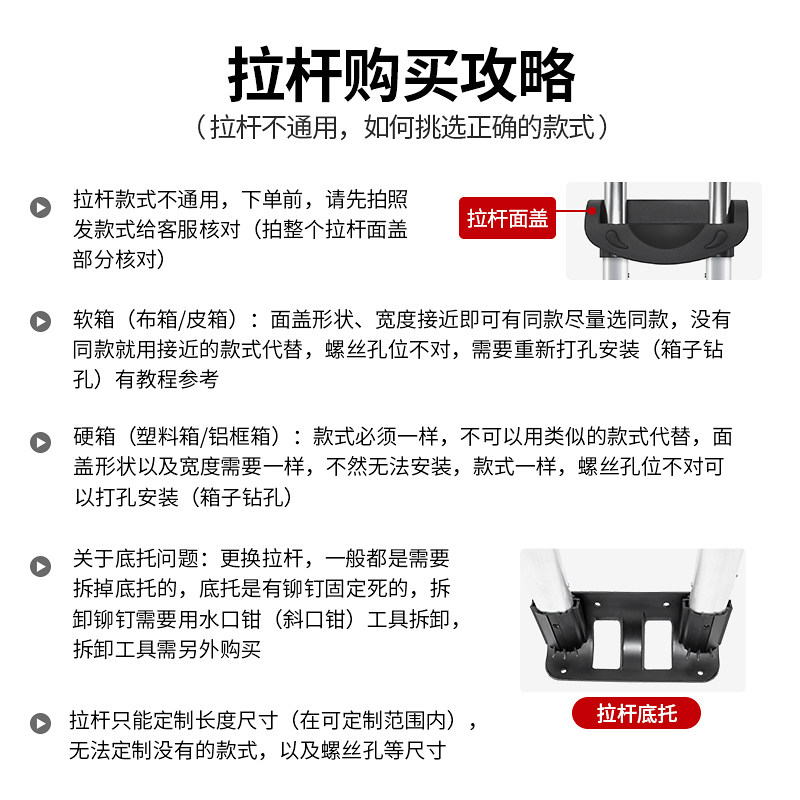 拉杆购买攻略
（拉杆不通用，如何挑选正确的款式）

拉杆款式不通用，下单前，请先拍照发款式给客服核对（拍整个拉杆面盖部分核对）

拉杆面盖

软箱（布箱/皮箱）：面盖形状、宽度接近即可有同款尽量选同款，没有同款就用接近的款式代替，螺丝孔位不对，需要重新打孔安装（箱子钻孔）有教程参考

硬箱（塑料箱/铝框箱）：款式必须一样，不可以用类似的款式代替，面盖形状以及宽度需要一样，不然无法安装，款式一样，螺丝孔位不对可以打孔安装（箱子钻孔）

关于底托问题：更换拉杆，一般都是需要拆掉底托的，底托是有铆钉固定死的，拆卸铆钉需要用水口钳（斜口钳）工具拆卸，拆卸工具需另外购买

拉杆底托

拉杆只能定制长度尺寸（在可定制范围内），无法定制没有的款式，以及螺丝孔等尺寸