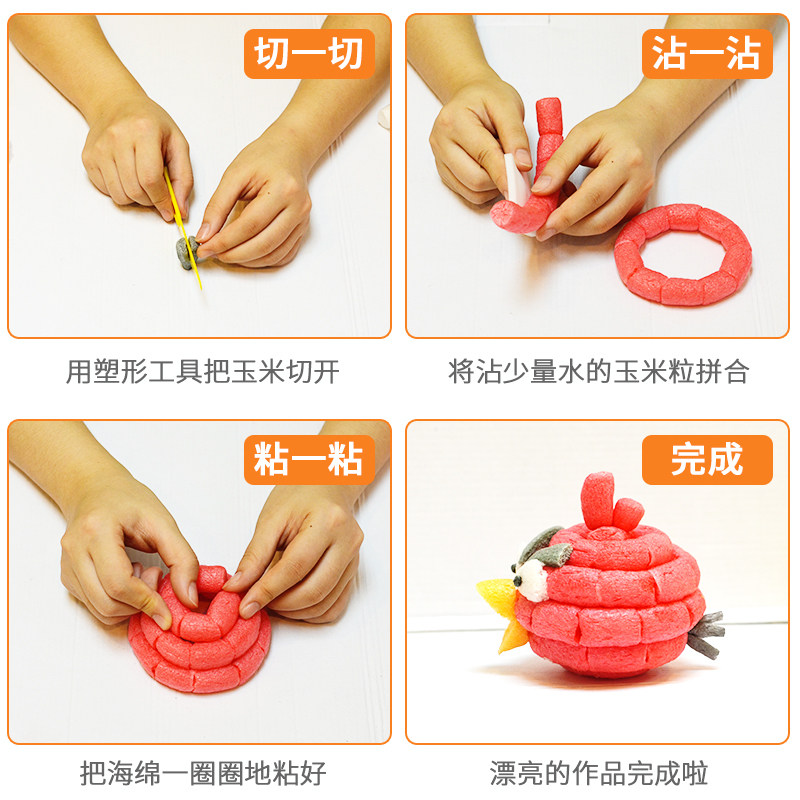 切一切

用塑形工具把玉米切开

沾一沾

将沾少量水的玉米粒拼合

粘一粘

把海绵一圈圈地粘好

完成

漂亮的作品完成啦