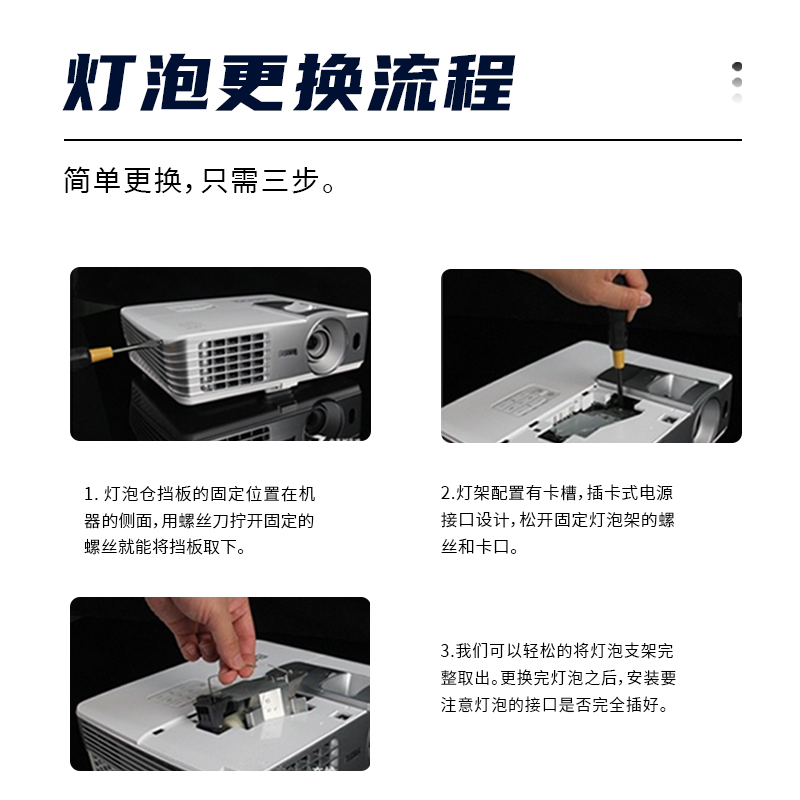 灯泡更换流程

简单更换,只需三步。

1. 灯泡仓挡板的固定位置在机器的侧面,用螺丝刀拧开固定的螺丝就能将挡板取下。

2.灯架配置有卡槽,插卡式电源接口设计,松开固定灯泡架的螺丝和卡口。

3.我们可以轻松的将灯泡支架完整取出。更换完灯泡之后,安装要注意灯泡的接口是否完全插好。