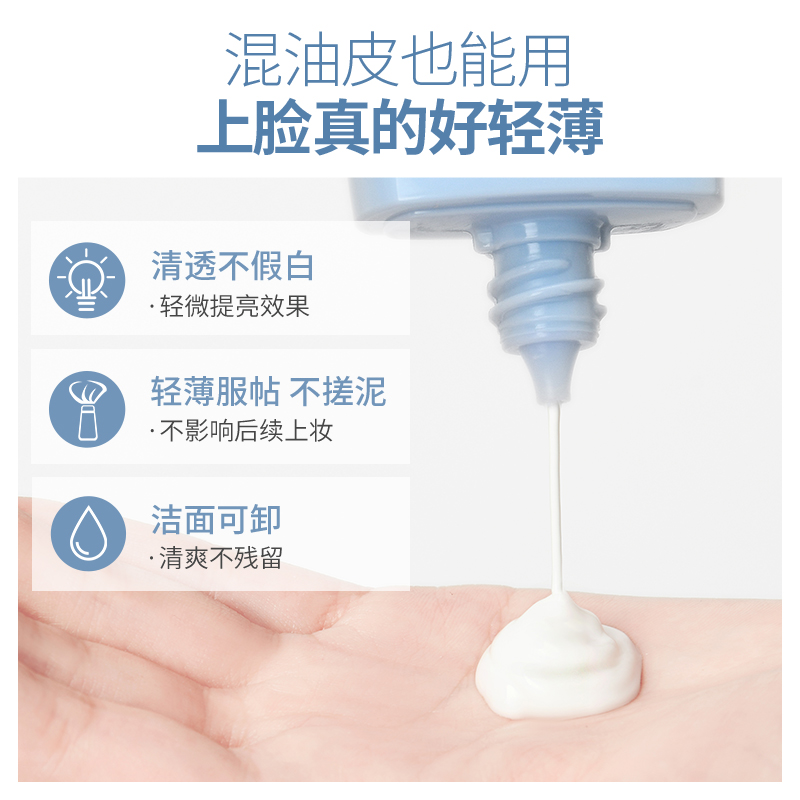 混油皮也能用
上脸真的好轻薄

清透不假白
·轻微提亮效果

轻薄服帖 不搓泥
·不影响后续上妆

洁面可卸
·清爽不残留