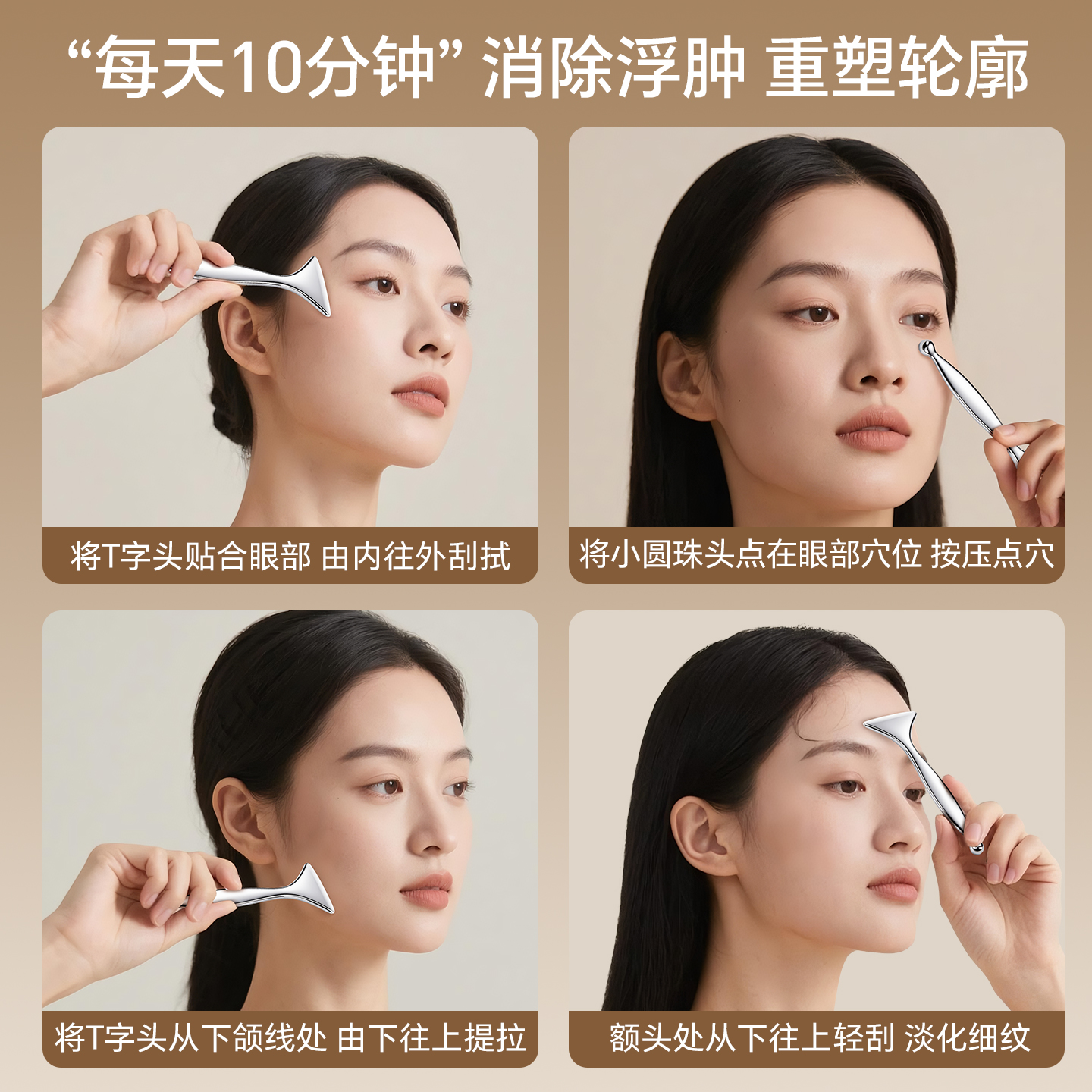 “每天10分钟” 消除浮肿 重塑轮廓

将T字头贴合眼部 由内往外刮拭

将小圆珠头点在眼部穴位 按压点穴

将T字头从下颌线处 由下往上提拉

额头处从下往上轻刮 淡化细纹