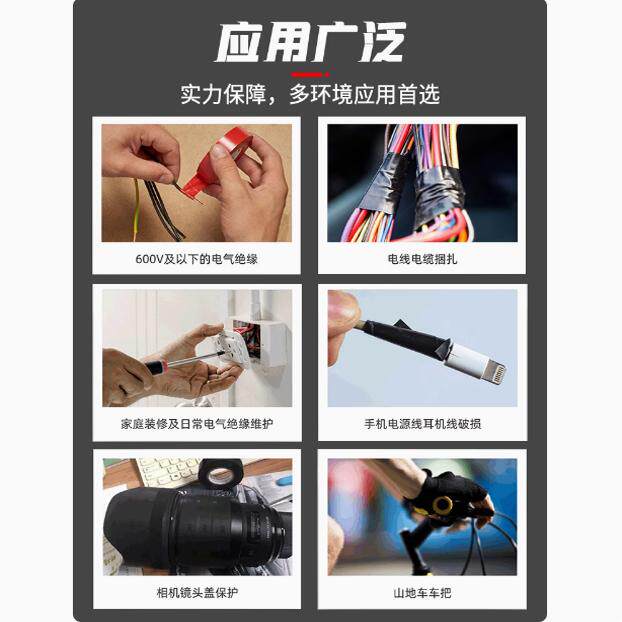 应用广泛

实力保障，多环境应用首选

600V及以下的电气绝缘

电线电缆捆扎

家庭装修及日常电气绝缘维护

手机电源线耳机线破损

相机镜头盖保护

山地车车把