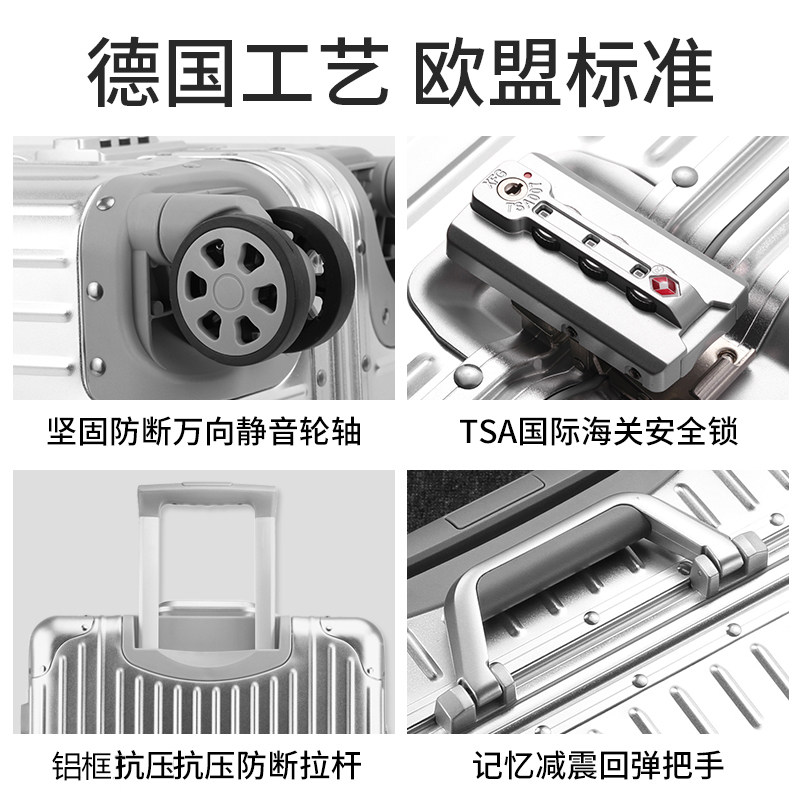 德国工艺 欧盟标准

XFG TSA007

坚固防断万向静音轮轴

TSA国际海关安全锁

铝框抗压抗压防断拉杆

记忆减震回弹把手