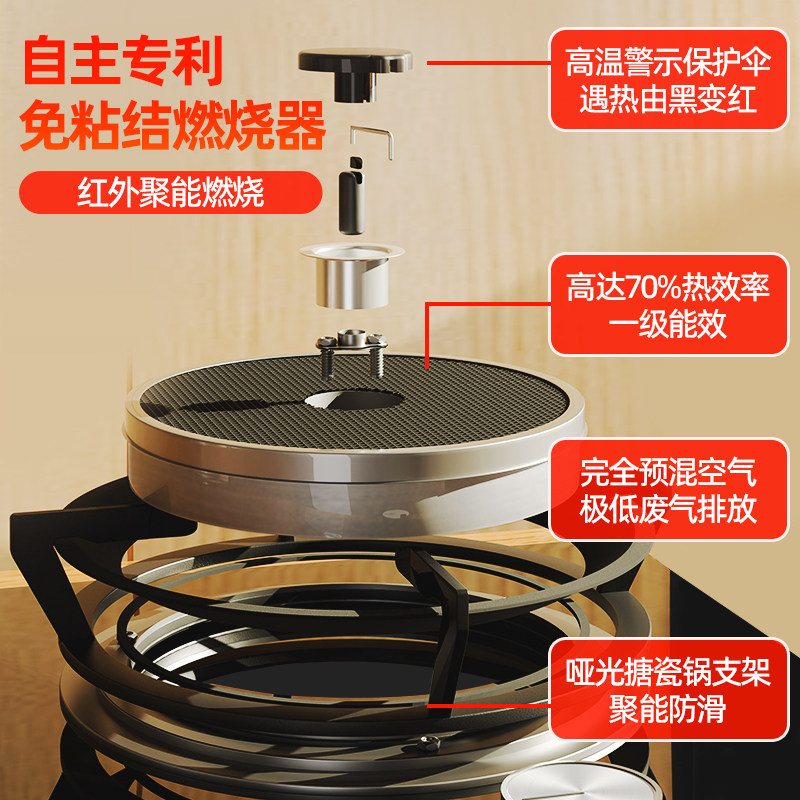 自主专利
免粘结燃烧器

红外聚能燃烧

高温警示保护伞
遇热由黑变红

高达70%热效率
一级能效

完全预混空气
极低废气排放

哑光搪瓷锅支架
聚能防滑