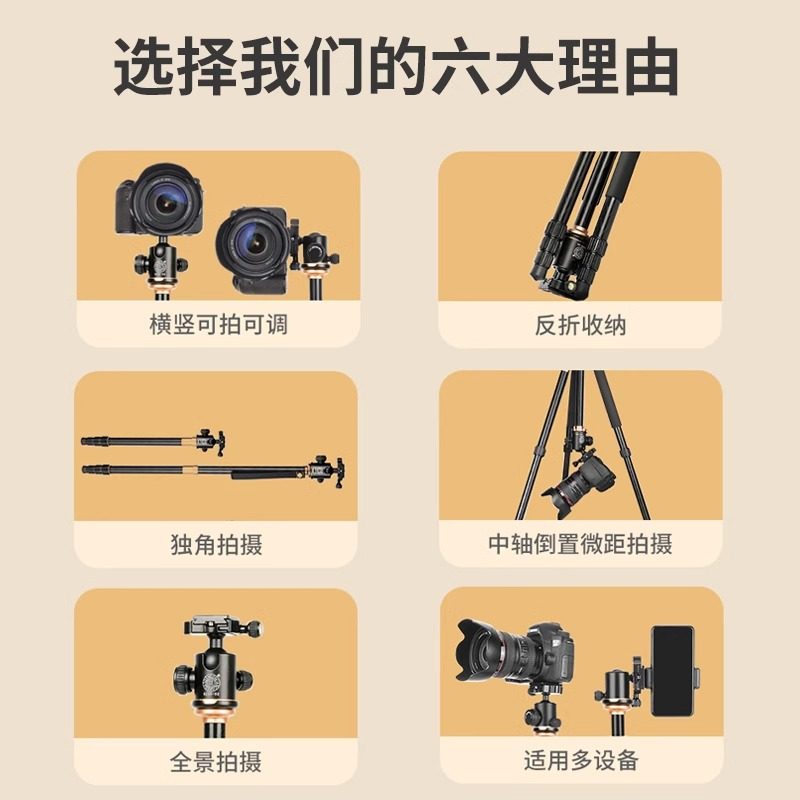 选择我们的六大理由

横竖可拍可调

反折收纳

独角拍摄

中轴倒置微距拍摄

全景拍摄

适用多设备