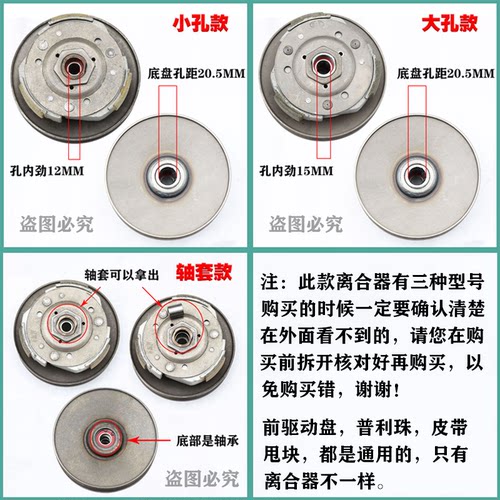 小孔款

底盘孔距20.5MM

孔内劲12MM

盗图必究

大孔款

底盘孔距20.5MM

孔内劲15MM

盗图必究

轴套款

轴套可以拿出

底部是轴承

盗图必究

注：此款离合器有三种型号购买的时候一定要确认清楚在外面看不到的，请您在购买前拆开核对好再购买，以免购买错，谢谢！

前驱动盘，普利珠，皮带甩块，都是通用的，只有离合器不一样。