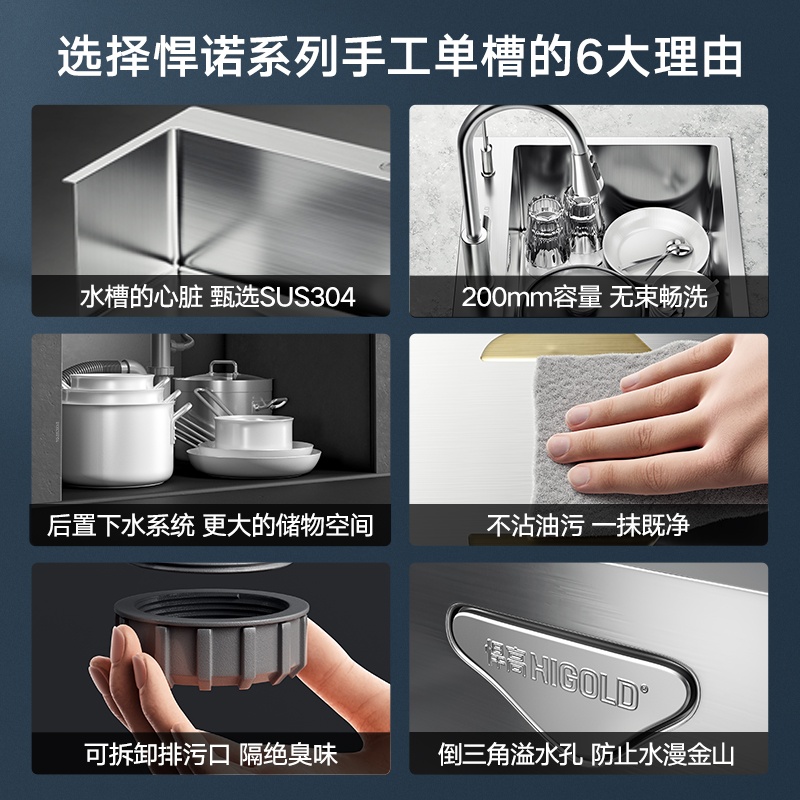 选择悍诺系列手工单槽的6大理由

水槽的心脏 甄选SUS304

200mm容量 无束畅洗

后置下水系统 更大的储物空间

不沾油污 一抹既净

可拆卸排污口 隔绝臭味

悍高 HIGOLD®

倒三角溢水孔 防止水漫金山