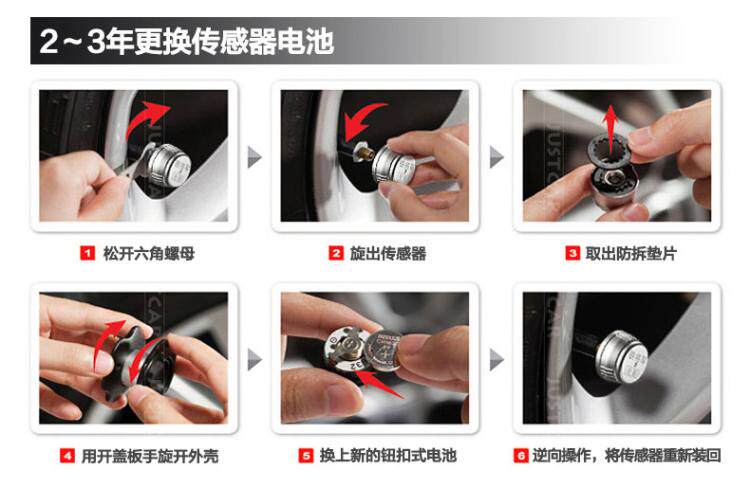 2～3年更换传感器电池

1 松开六角螺母

2 旋出传感器

3 取出防拆垫片

4 用开盖板手旋开外壳

5 换上新的钮扣式电池

6 逆向操作，将传感器重新装回