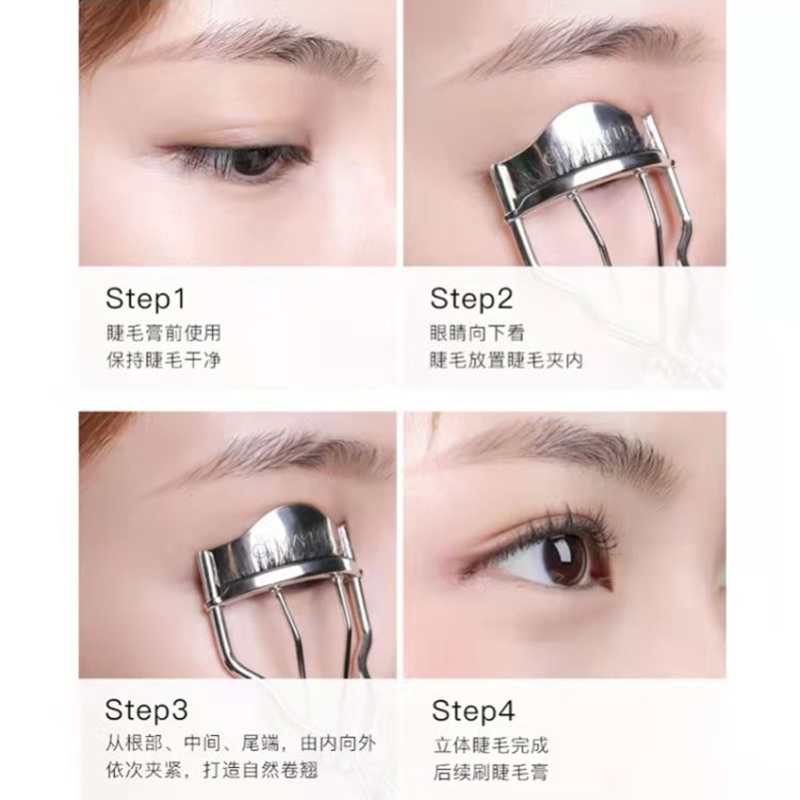 Step1
睫毛膏前使用
保持睫毛干净

Step2
眼睛向下看
睫毛放置睫毛夹内

Step3
从根部、中间、尾端，由内向外
依次夹紧，打造自然卷翘

Step4
立体睫毛完成
后续刷睫毛膏