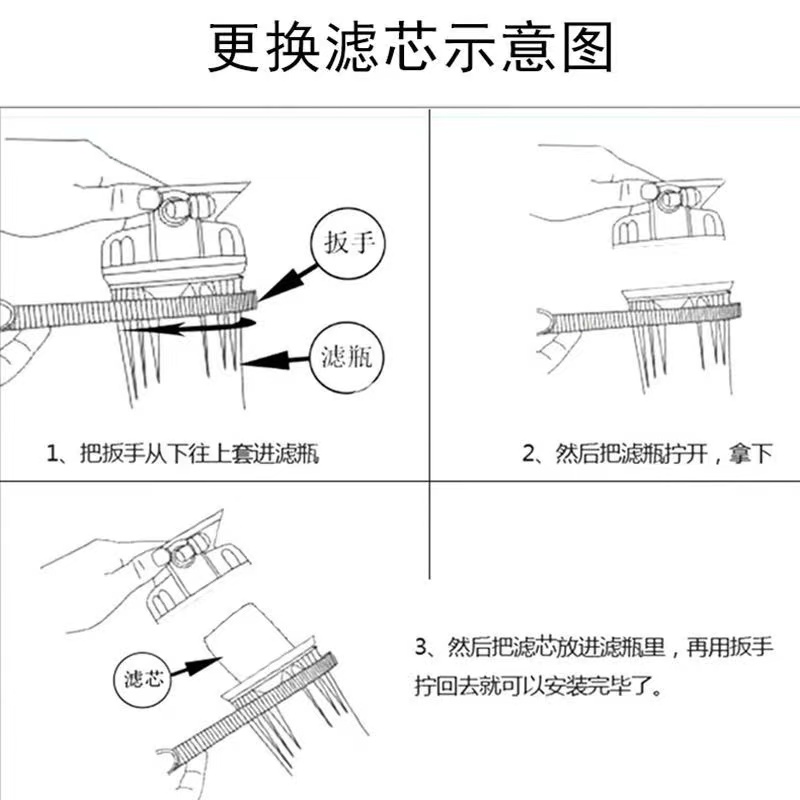 更换滤芯示意图

扳手

滤瓶

1、把扳手从下往上套进滤瓶

2、然后把滤瓶拧开，拿下

滤芯

3、然后把滤芯放进滤瓶里，再用扳手拧回去就可以安装完毕了。