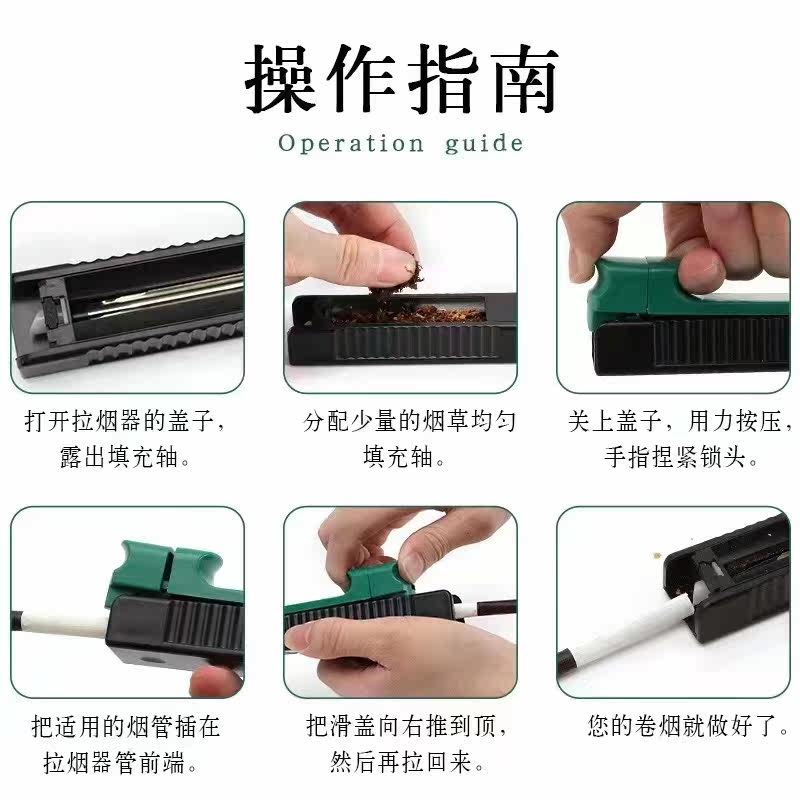 操作指南
Operation guide

打开拉烟器的盖子，露出填充轴。

分配少量的烟草均匀填充轴。

关上盖子，用力按压，手指捏紧锁头。

把适用的烟管插在拉烟器管前端。

把滑盖向右推到顶，然后再拉回来。

您的卷烟就做好了。