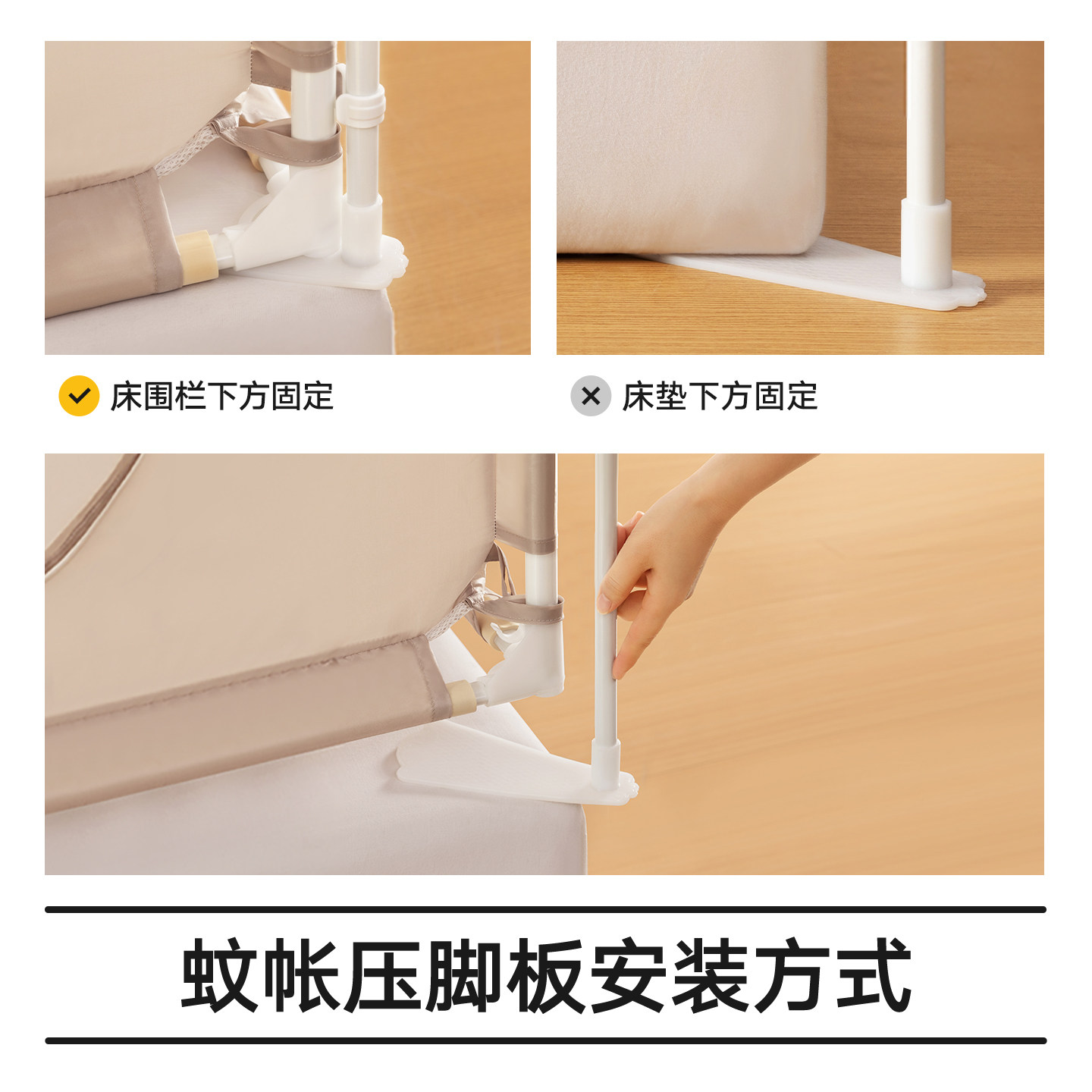 床围栏下方固定

床垫下方固定

蚊帐压脚板安装方式