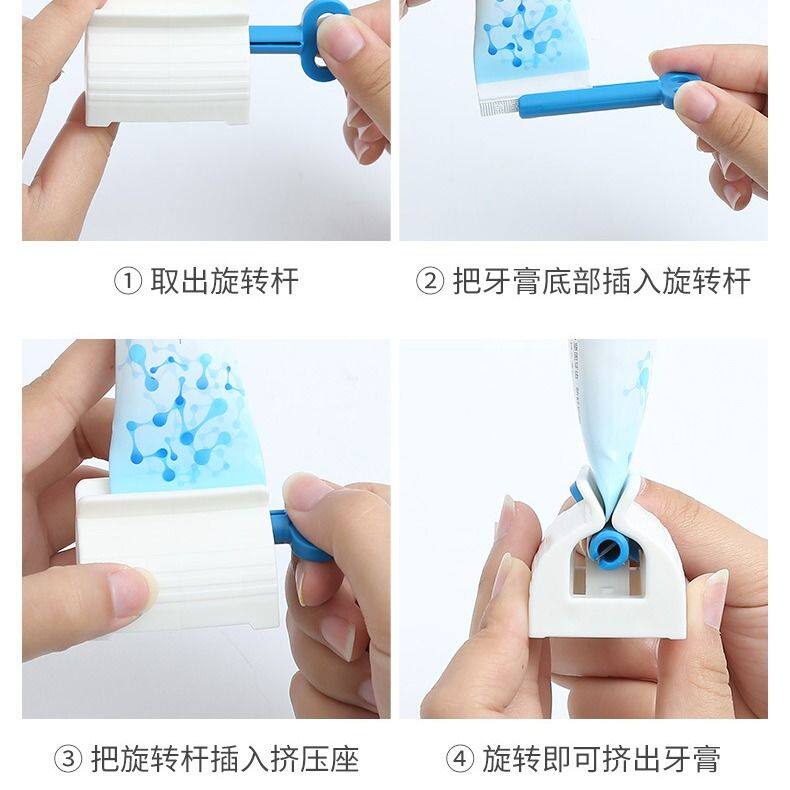 ① 取出旋转杆

② 把牙膏底部插入旋转杆

③ 把旋转杆插入挤压座

④ 旋转即可挤出牙膏