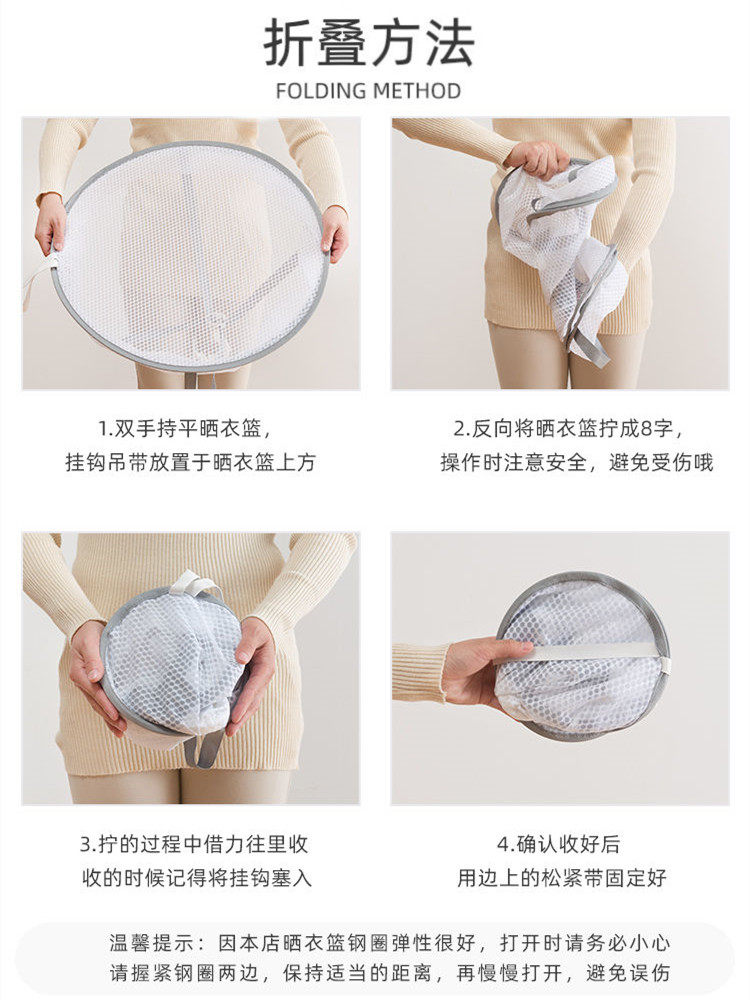 折叠方法
FOLDING METHOD

1.双手持平晒衣篮，
挂钩吊带放置于晒衣篮上方

2.反向将晒衣篮拧成8字，
操作时注意安全，避免受伤哦

3.拧的过程中借力往里收
收的时候记得将挂钩塞入

4.确认收好后
用边上的松紧带固定好

温馨提示：因本店晒衣篮钢圈弹性很好，打开时请务必小心
请握紧钢圈两边，保持适当的距离，再慢慢打开，避免误伤