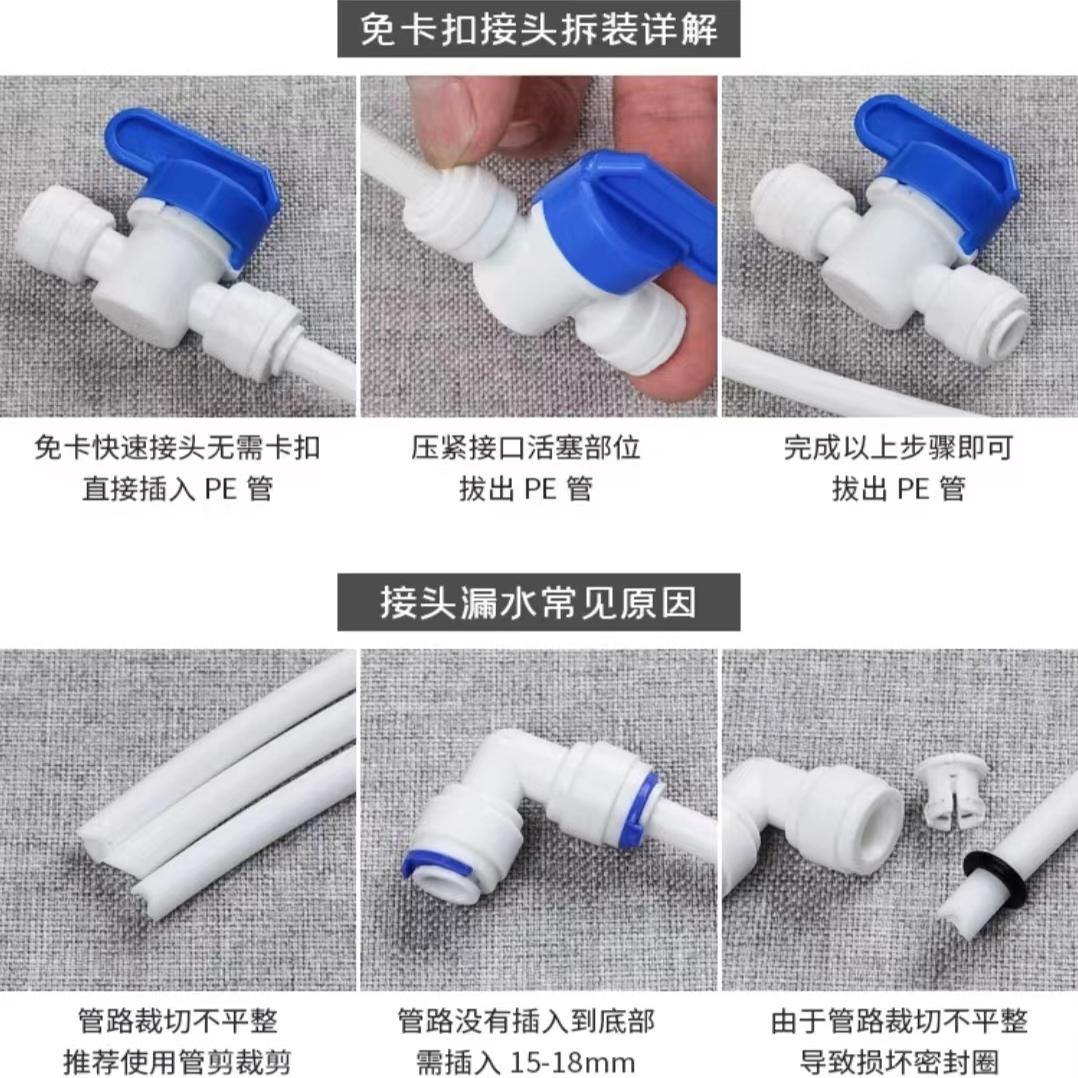 免卡扣接头拆装详解

免卡快速接头无需卡扣
直接插入 PE 管

压紧接口活塞部位
拔出 PE 管

完成以上步骤即可
拔出 PE 管

接头漏水常见原因

管路裁切不平整
推荐使用管剪裁剪

管路没有插入到底部
需插入 15-18mm

由于管路裁切不平整
导致损坏密封圈