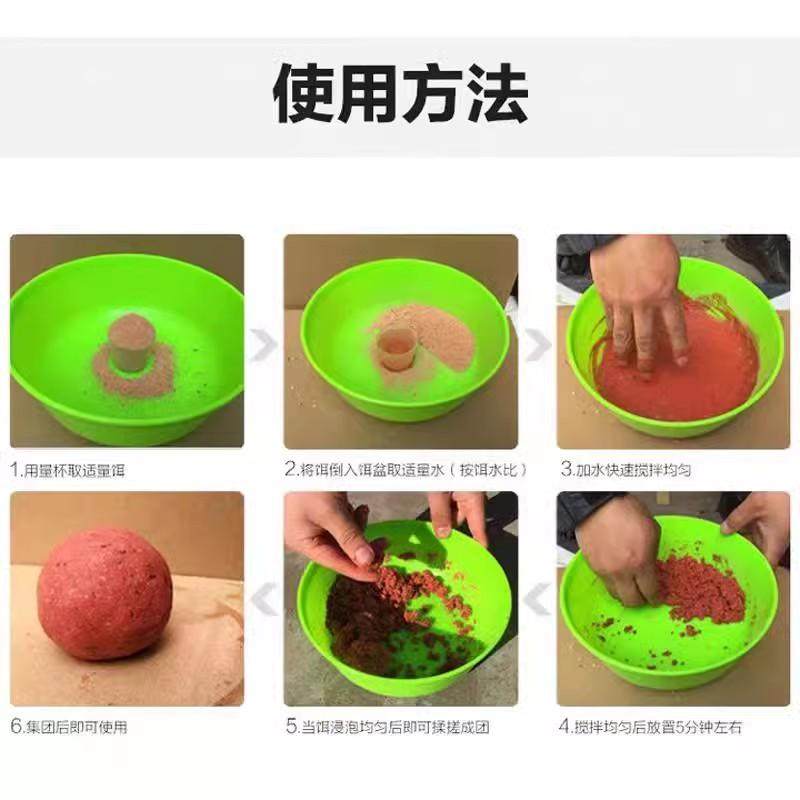 使用方法

1.用量杯取适量饵

2.将饵倒入饵盆取适量水（按饵水比）

3.加水快速搅拌均匀

6.集团后即可使用

5.当饵浸泡均匀后即可揉搓成团

4.搅拌均匀后放置5分钟左右