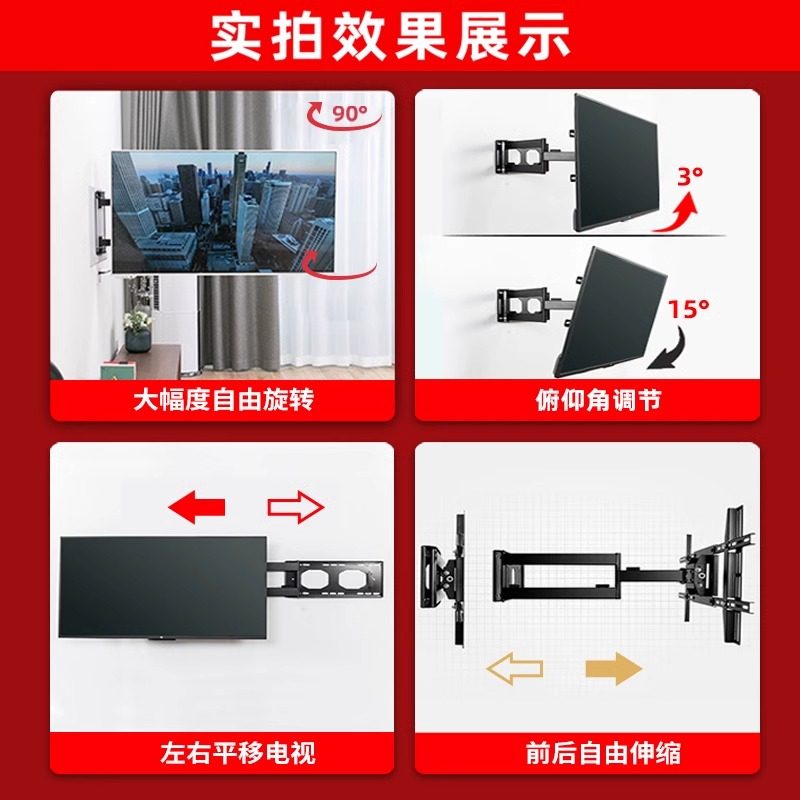 实拍效果展示

90°

大幅度自由旋转

3°

15°

俯仰角调节

左右平移电视

前后自由伸缩